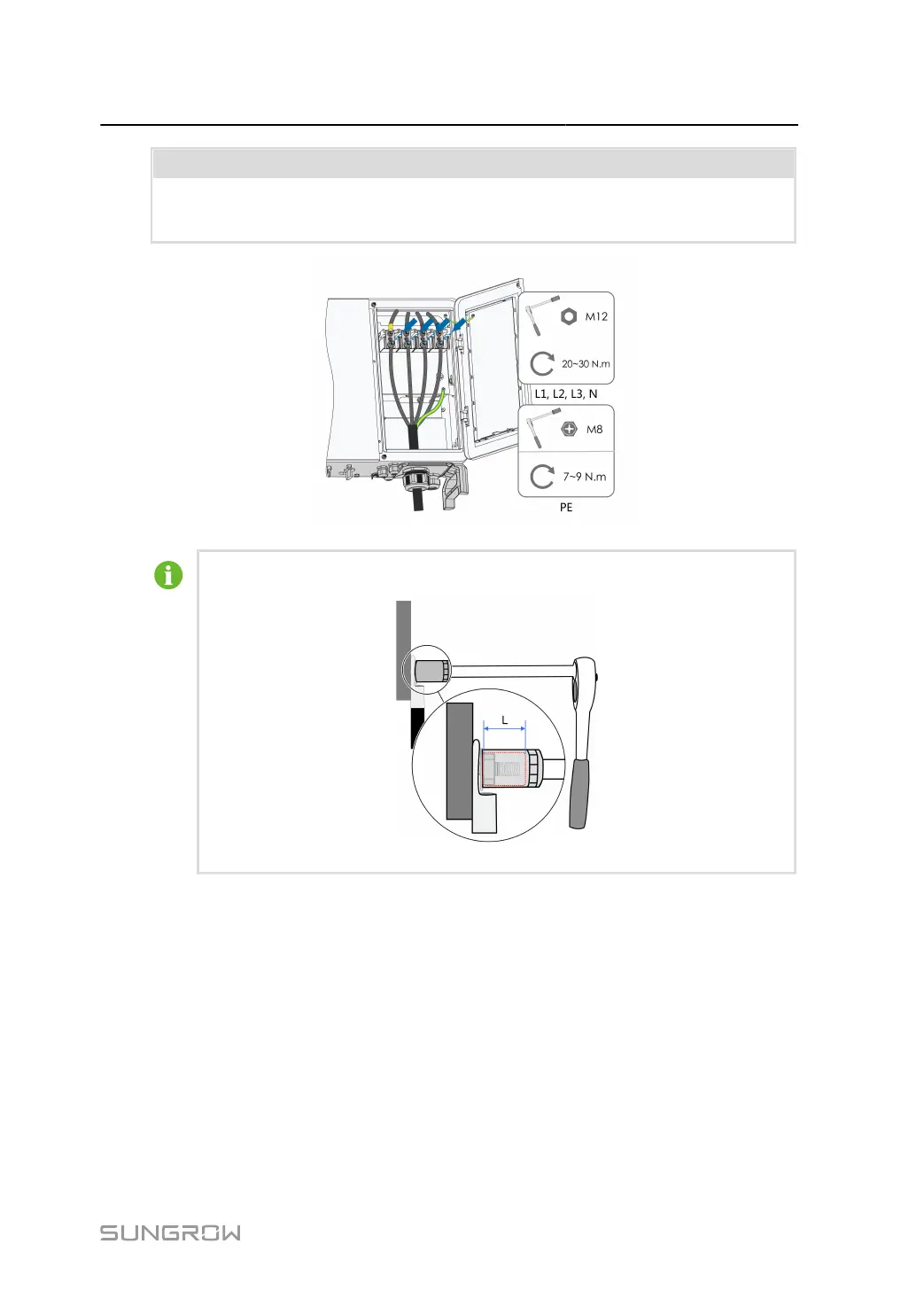 M12

20~30 N.m

L1, L2, L3, N

M8

7~9 N.m

PE

L

SUNGROW