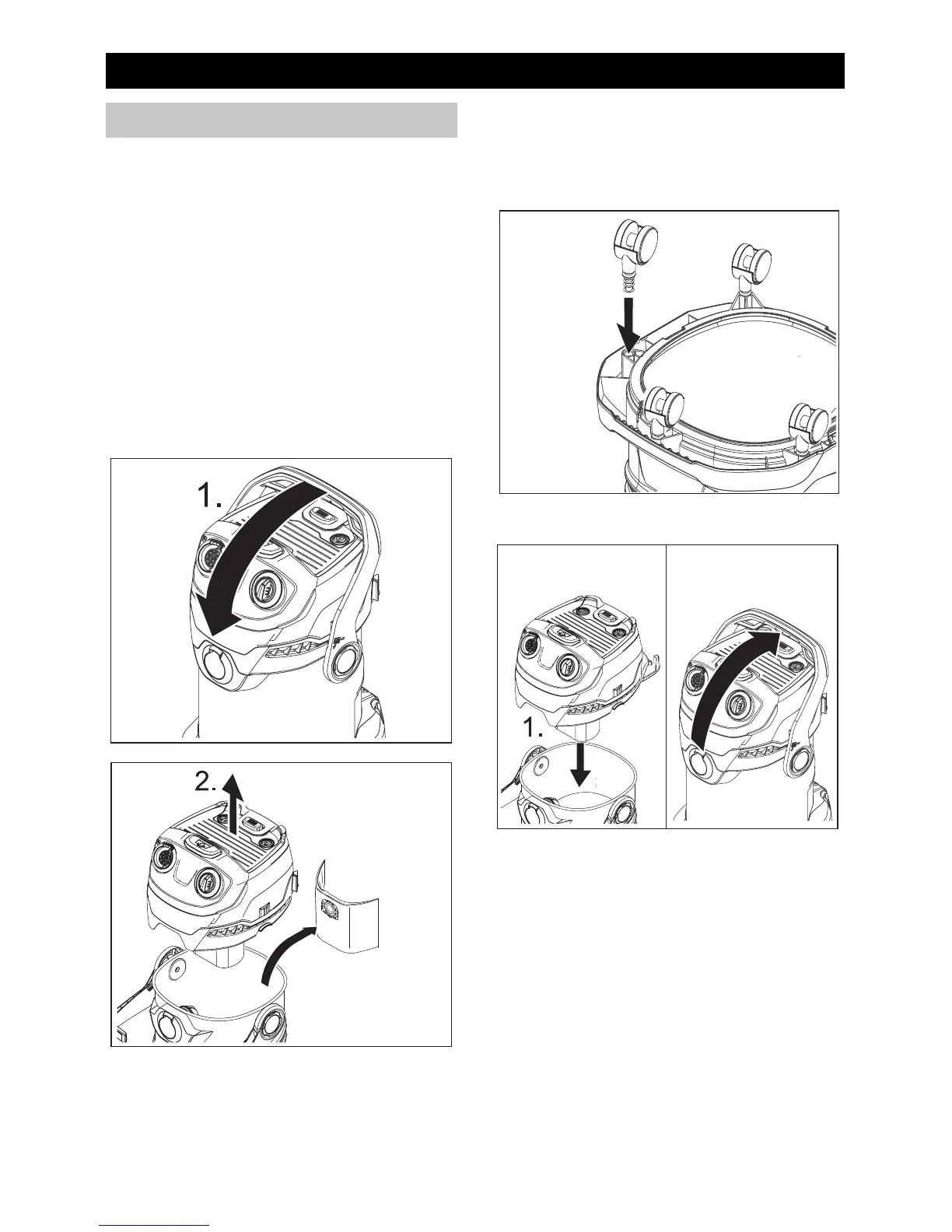 1.

2.

1.