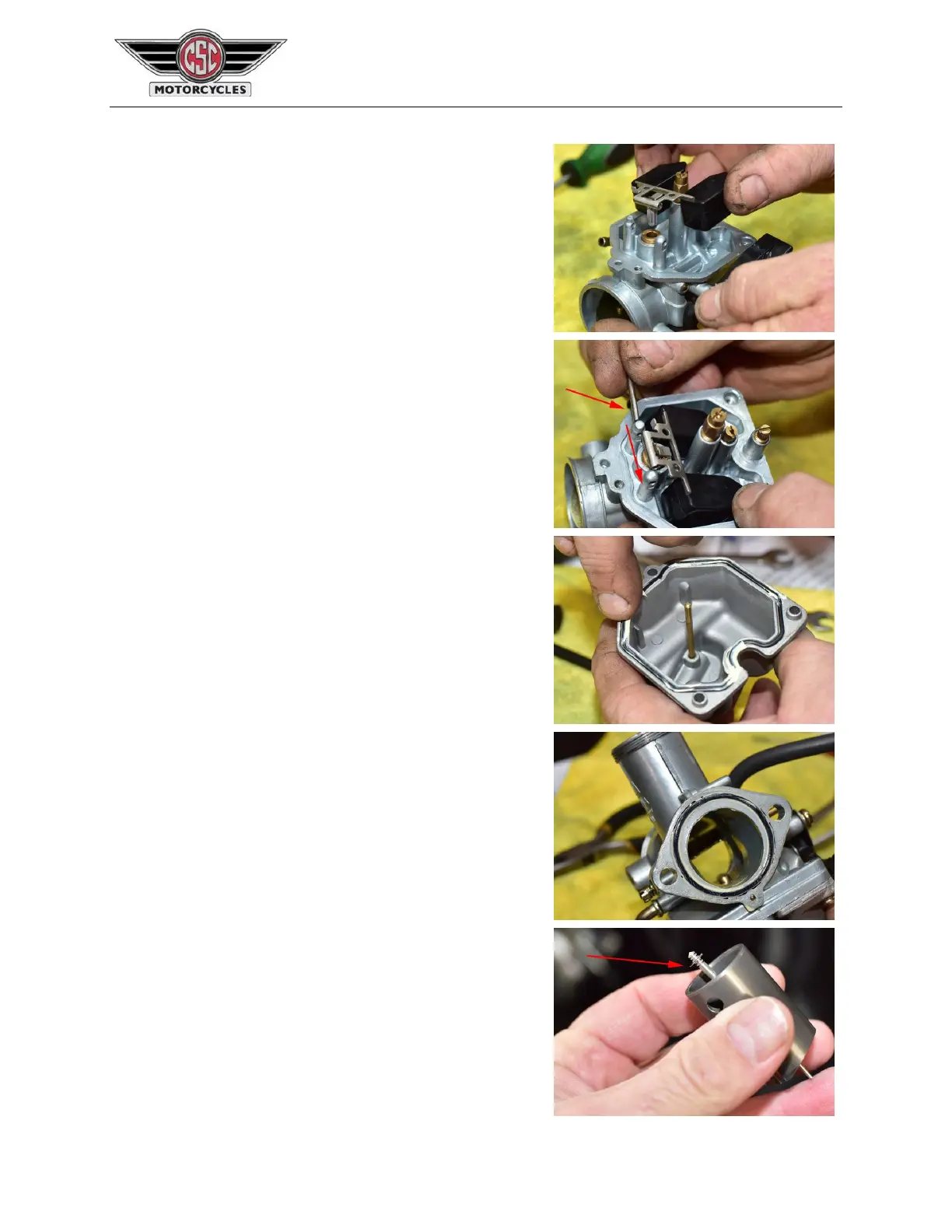 CSC
MOTORCYCLES