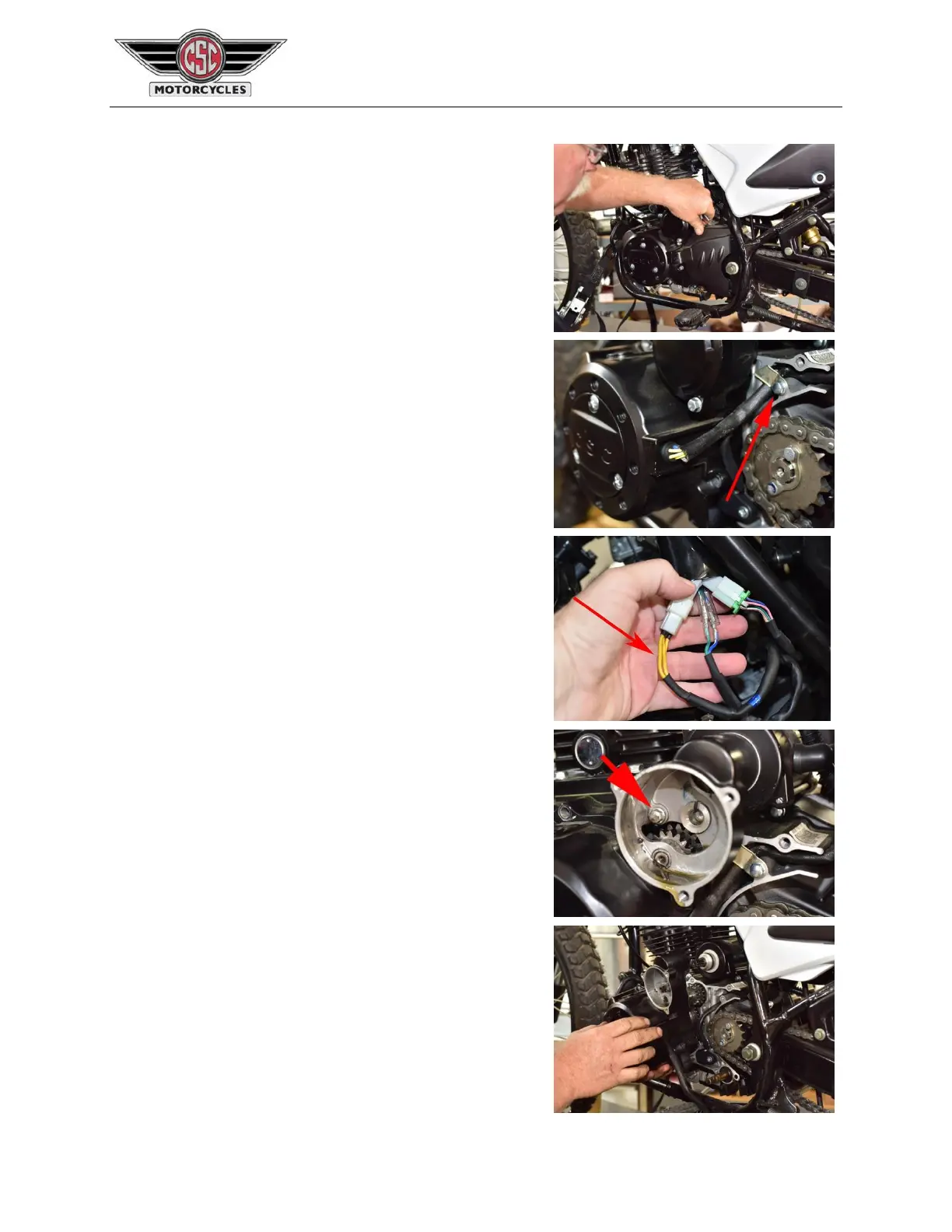 CSC
MOTORCYCLES