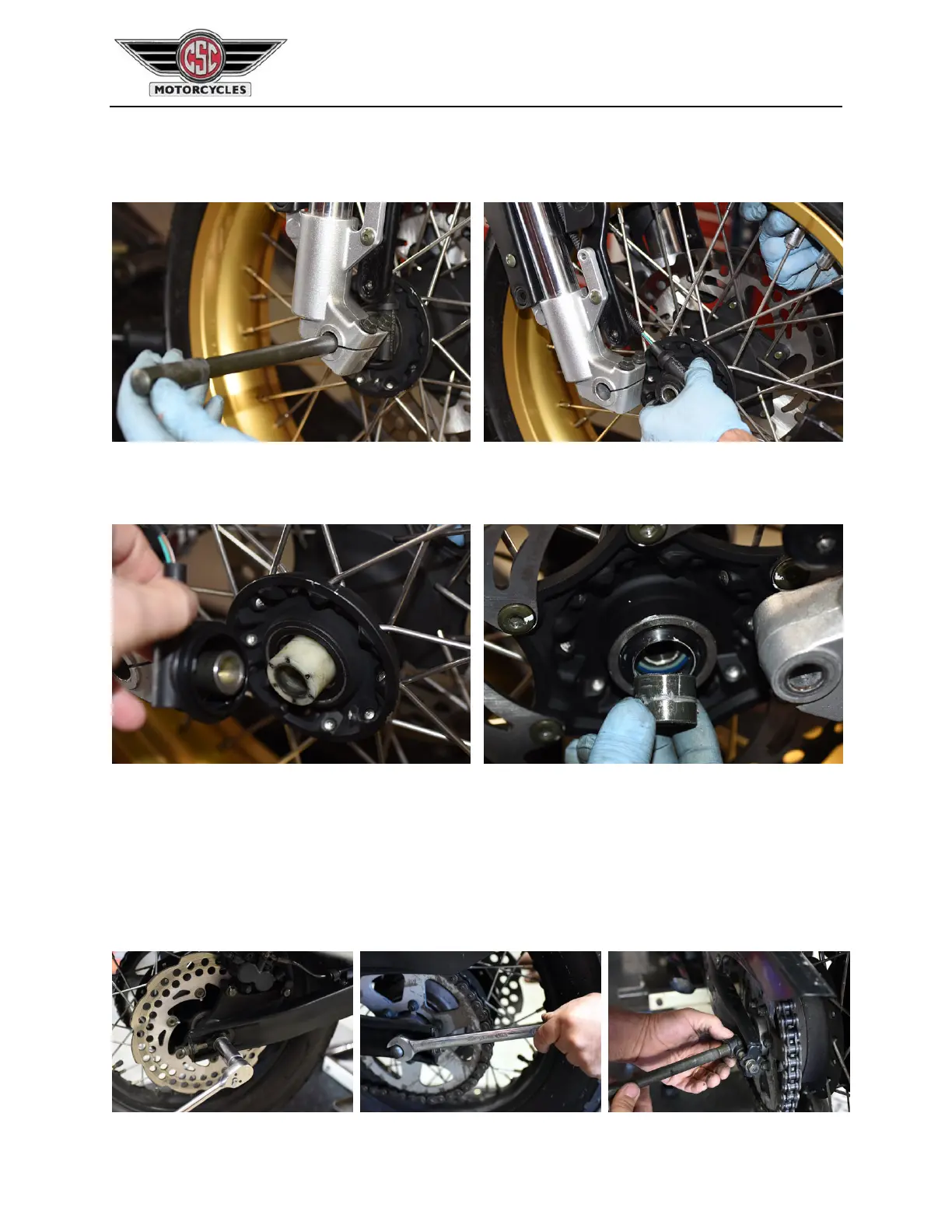 CSC
MOTORCYCLES