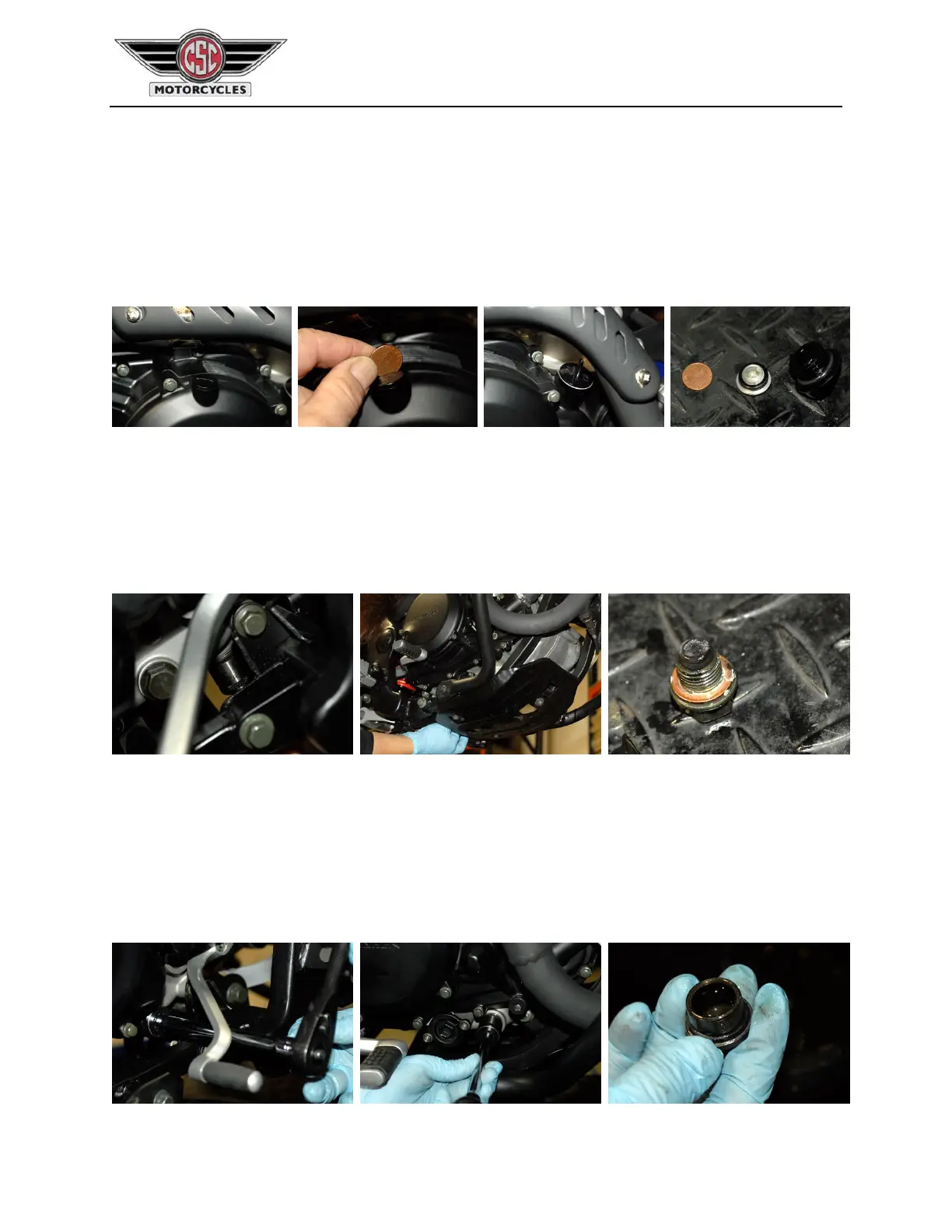 CSC

MOTORCYCLES