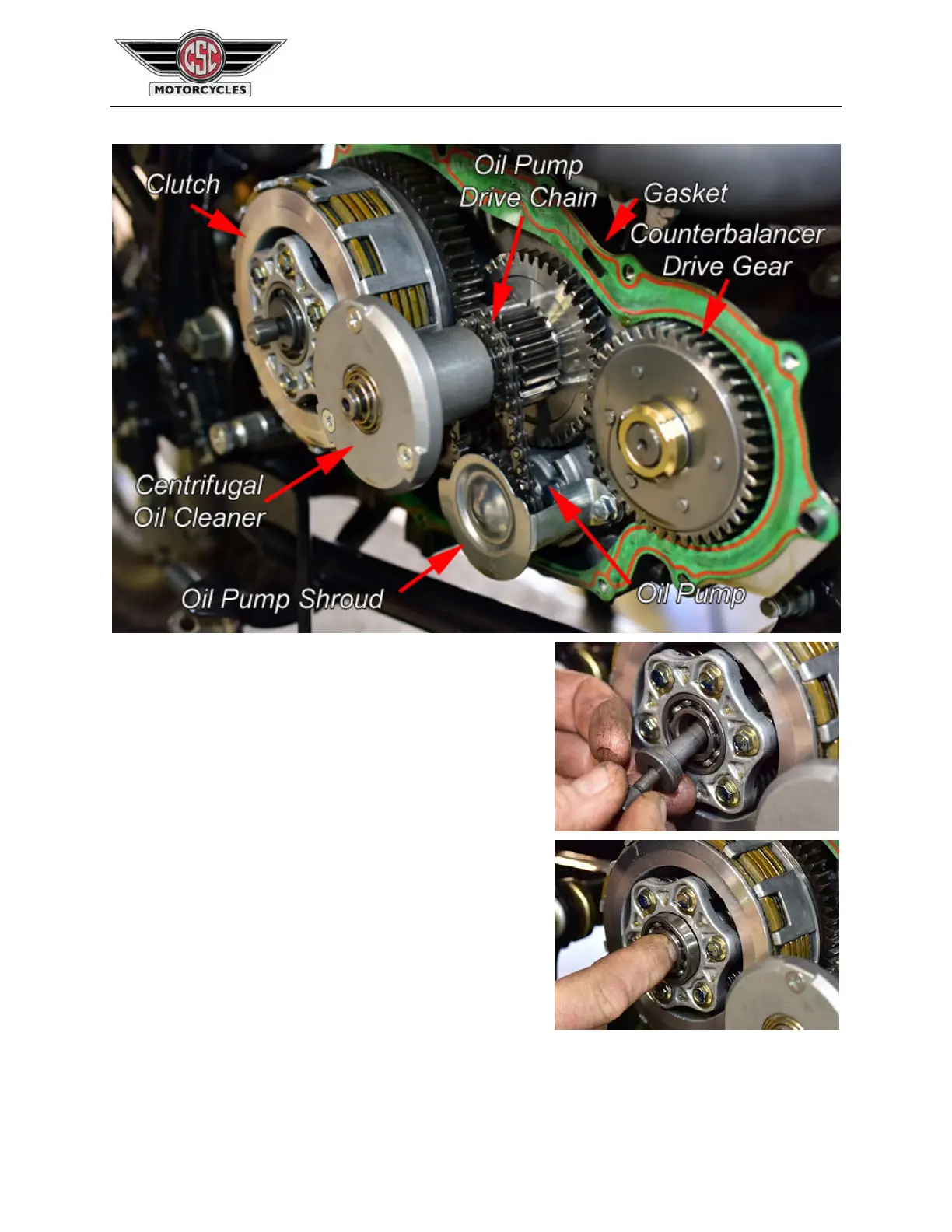 CSC
MOTORCYCLES

Clutch

Oil Pump
Drive Chain

Gasket

Counterbalancer
Drive Gear

Centrifugal
Oil Cleaner

Oil Pump Shroud

Oil Pump