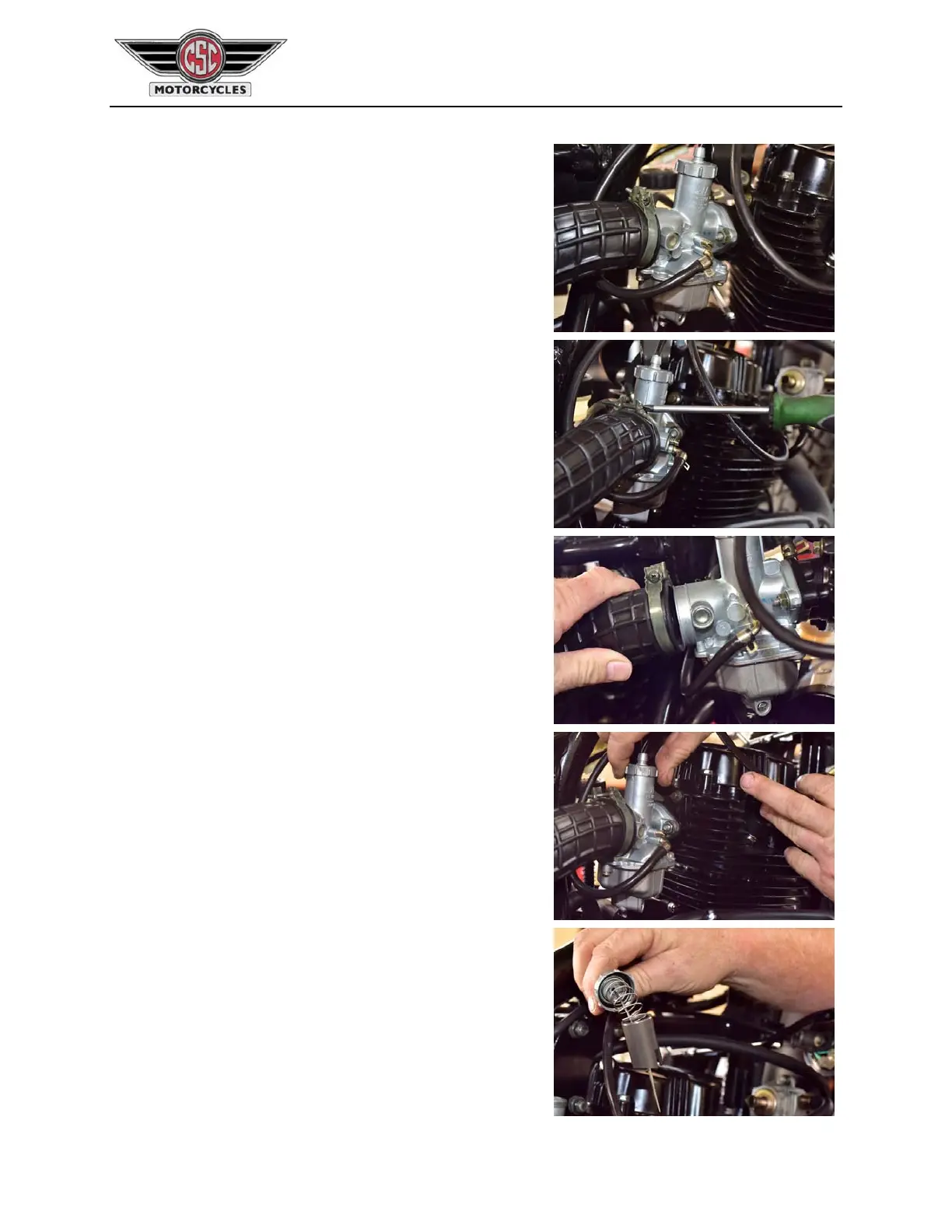 CSC
MOTORCYCLES