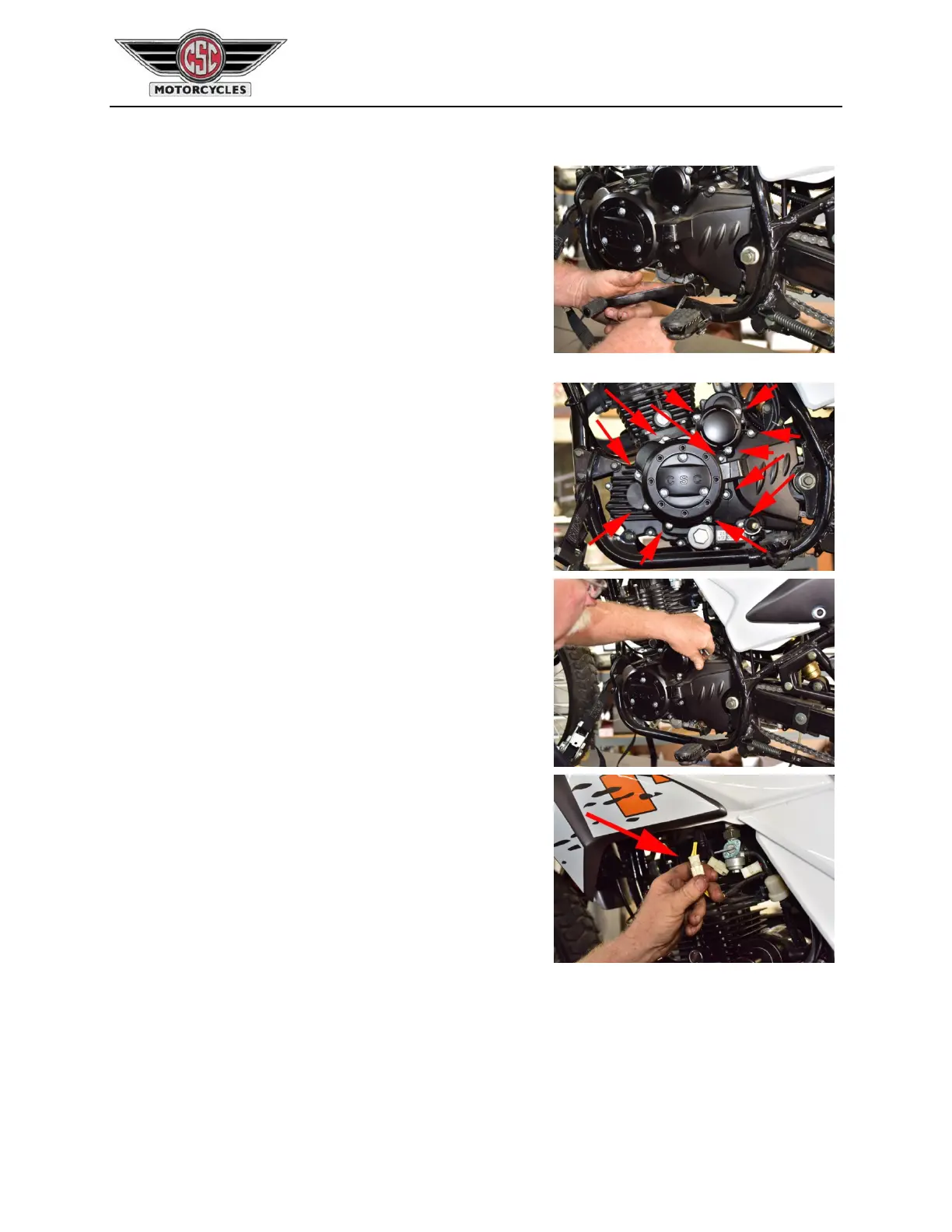 CSC
MOTORCYCLES

CSC