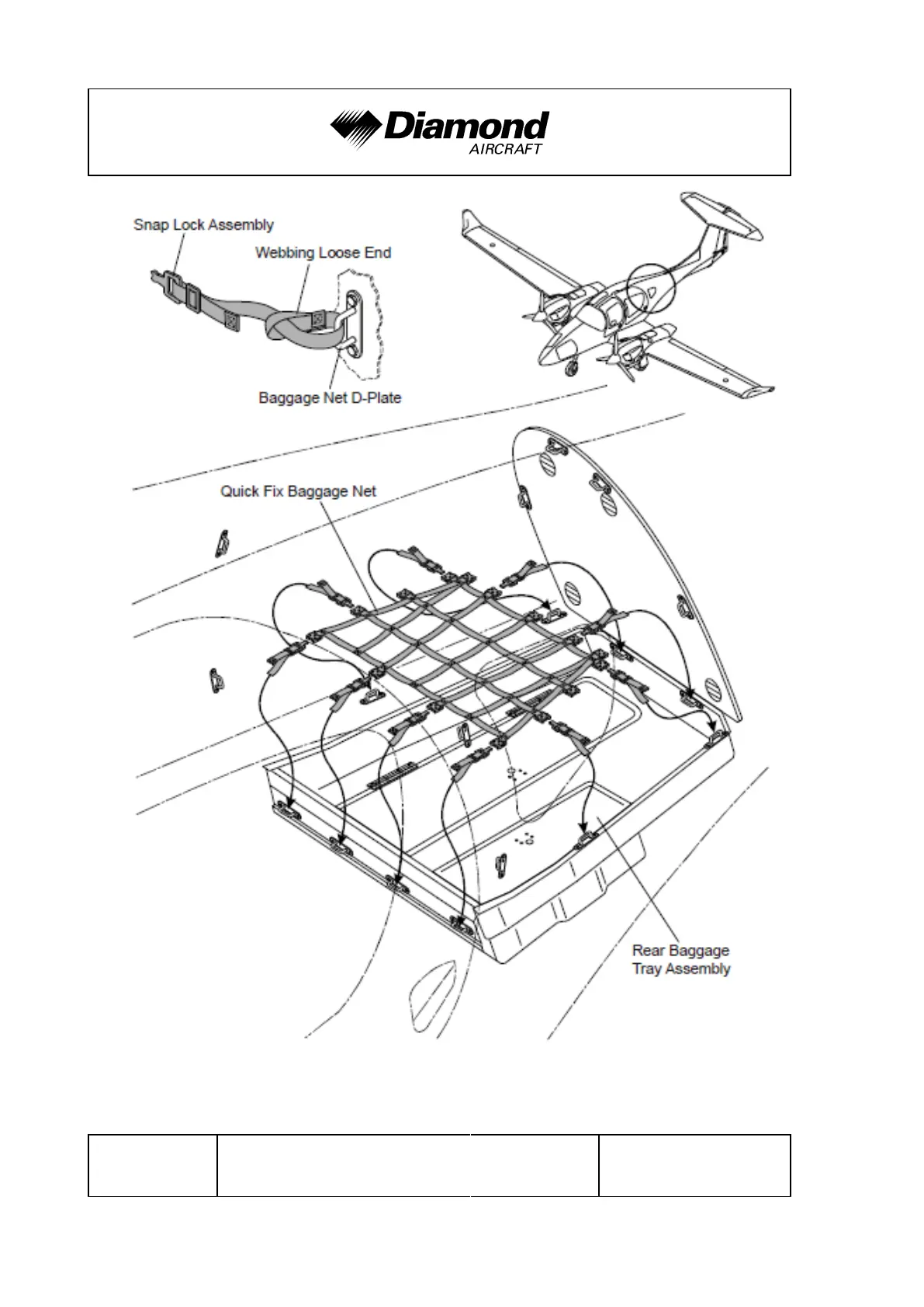 Diamond
AIRCRAFT

Snap Lock Assembly

Webbing Loose End

Baggage Net D-Plate

Quick Fix Baggage Net

Rear Baggage Tray Assembly