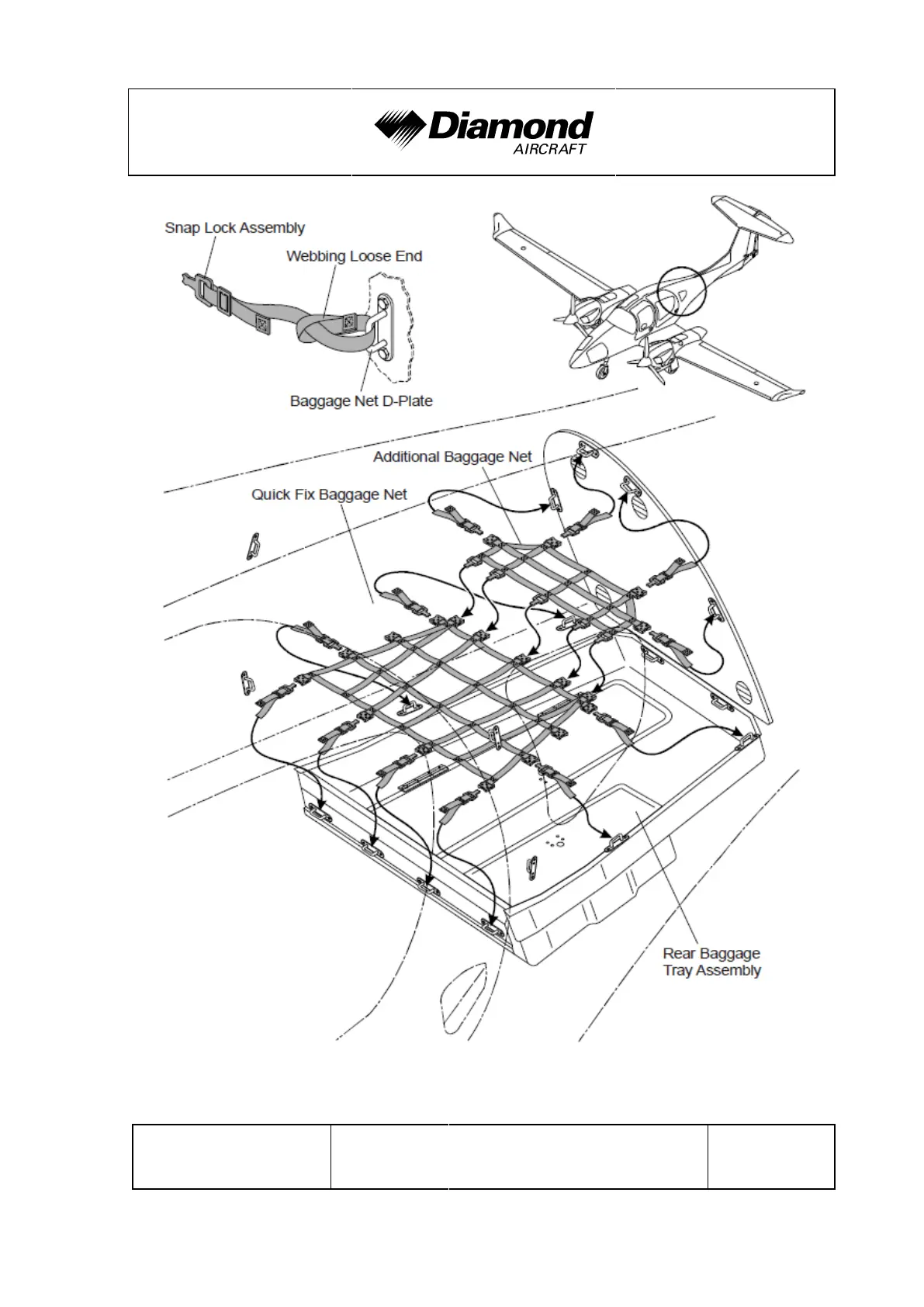 Diamond
AIRCRAFT

Snap Lock Assembly

Webbing Loose End

Baggage Net D-Plate

Additional Baggage Net

Quick Fix Baggage Net

Rear Baggage
Tray Assembly