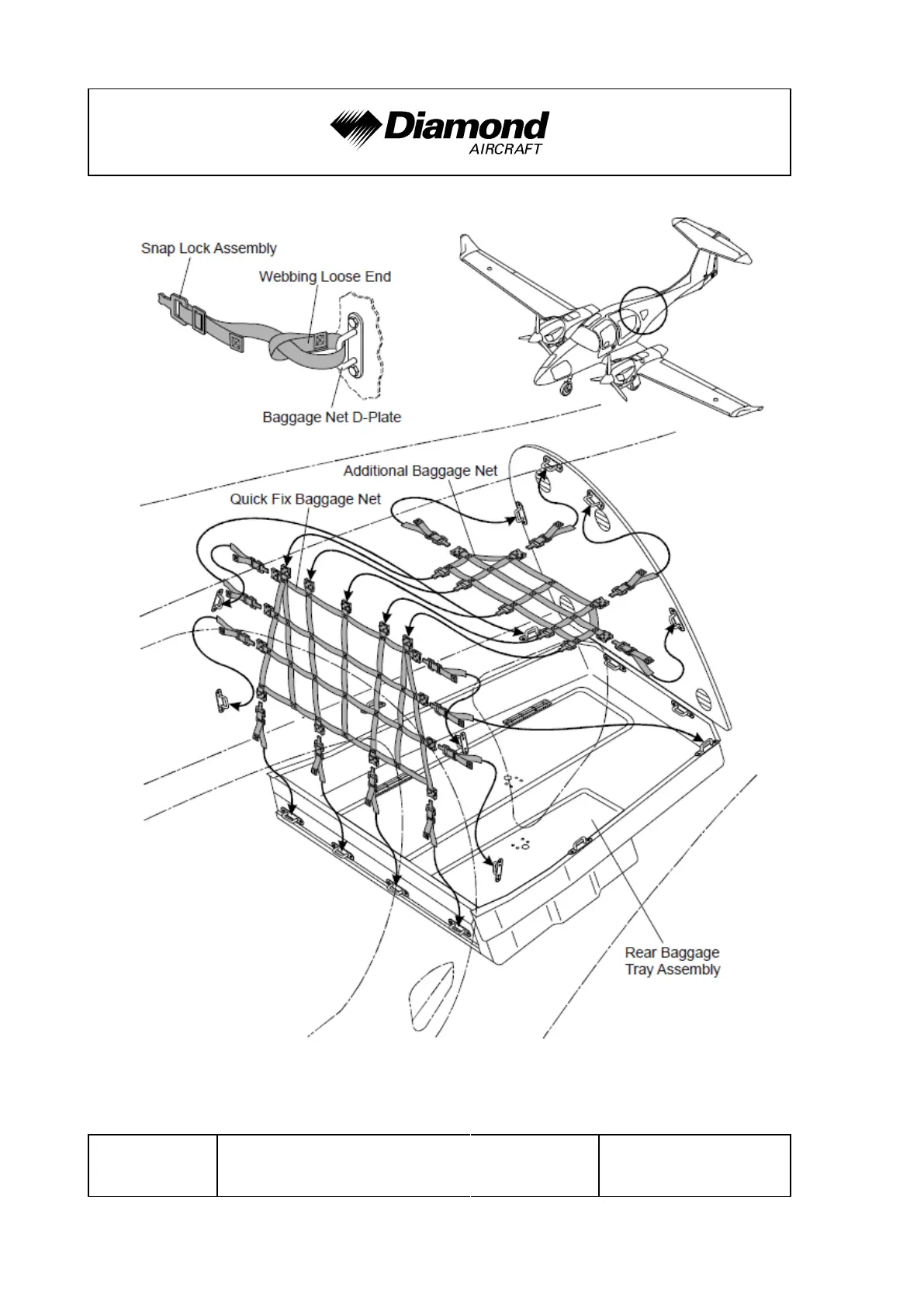 Diamond
AIRCRAFT

Snap Lock Assembly

Webbing Loose End

Baggage Net D-Plate

Additional Baggage Net

Quick Fix Baggage Net

Rear Baggage Tray Assembly