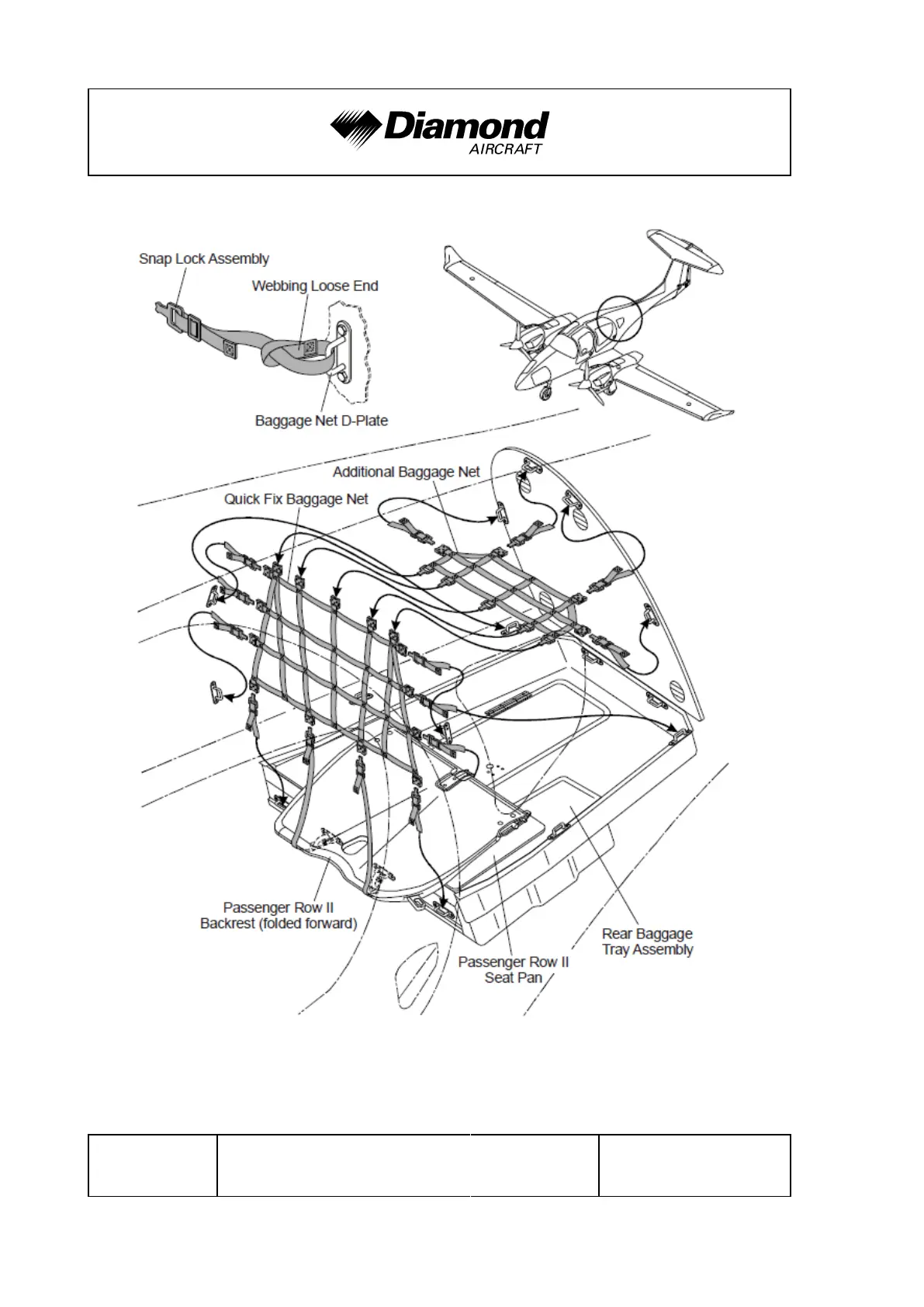 Diamond
AIRCRAFT

Snap Lock Assembly

Webbing Loose End

Baggage Net D-Plate

Additional Baggage Net

Quick Fix Baggage Net

Passenger Row II
Backrest (folded forward)

Passenger Row II
Seat Pan

Rear Baggage
Tray Assembly