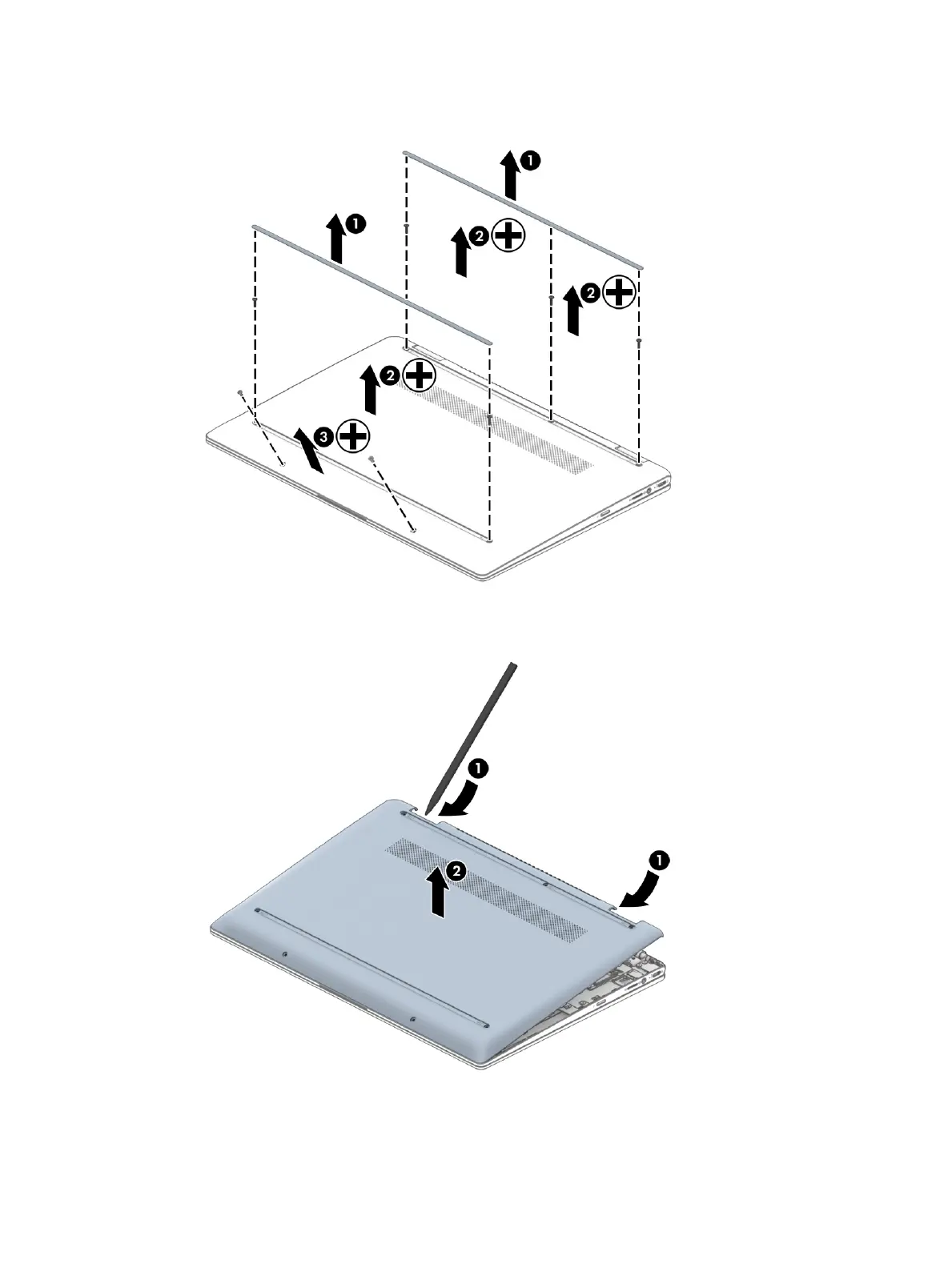 1
1
2
2
2
3
1
1
2