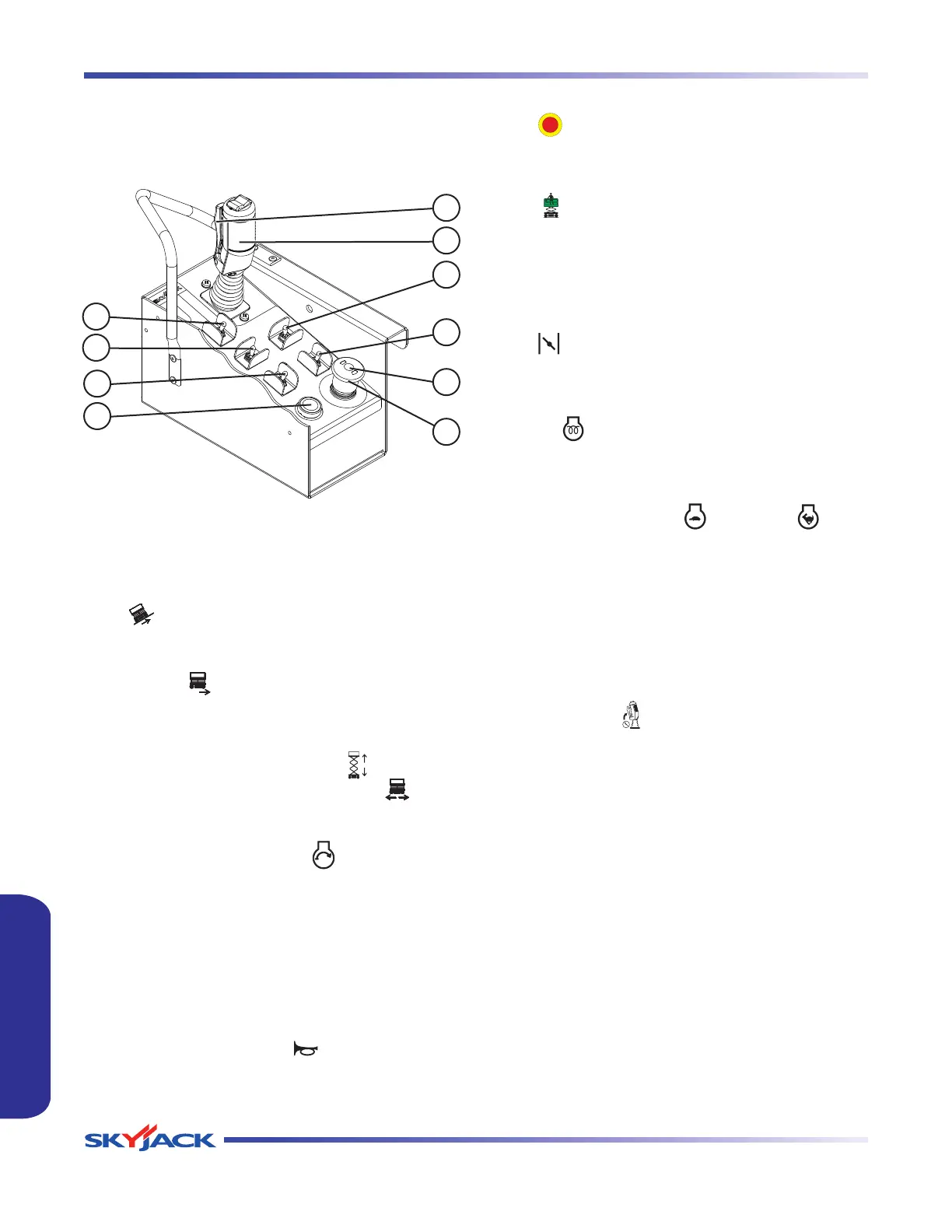 SKYJACK