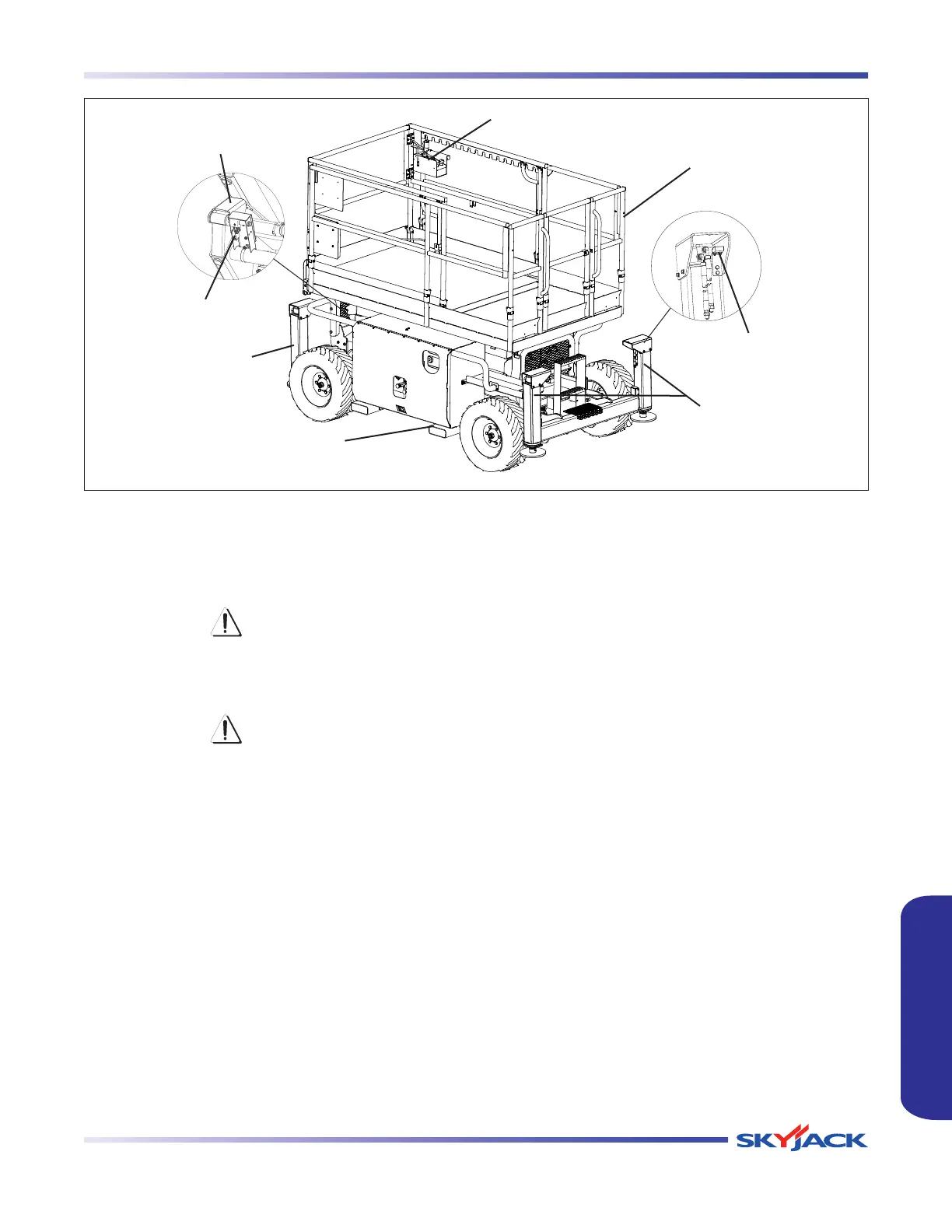 SKYJACK