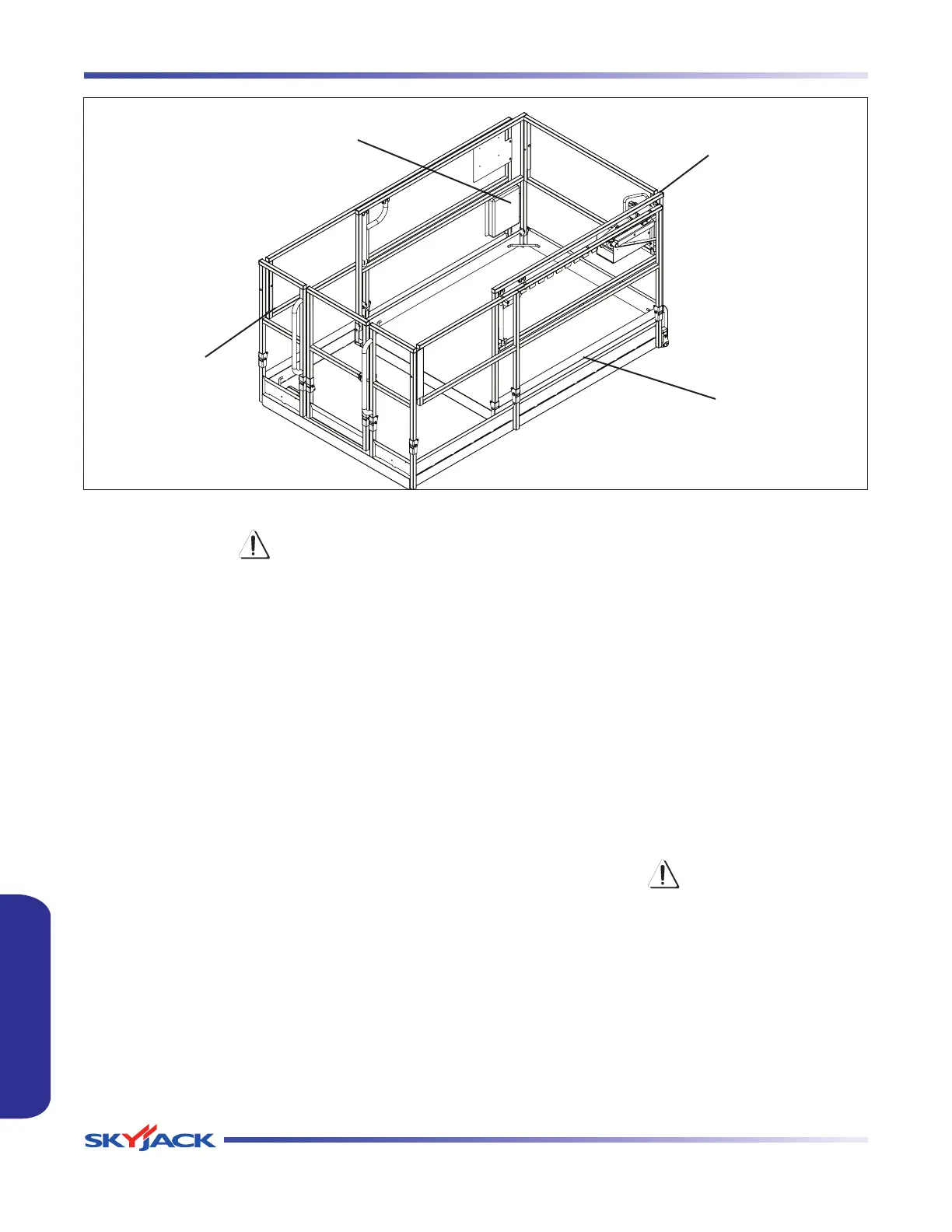 SKYJACK