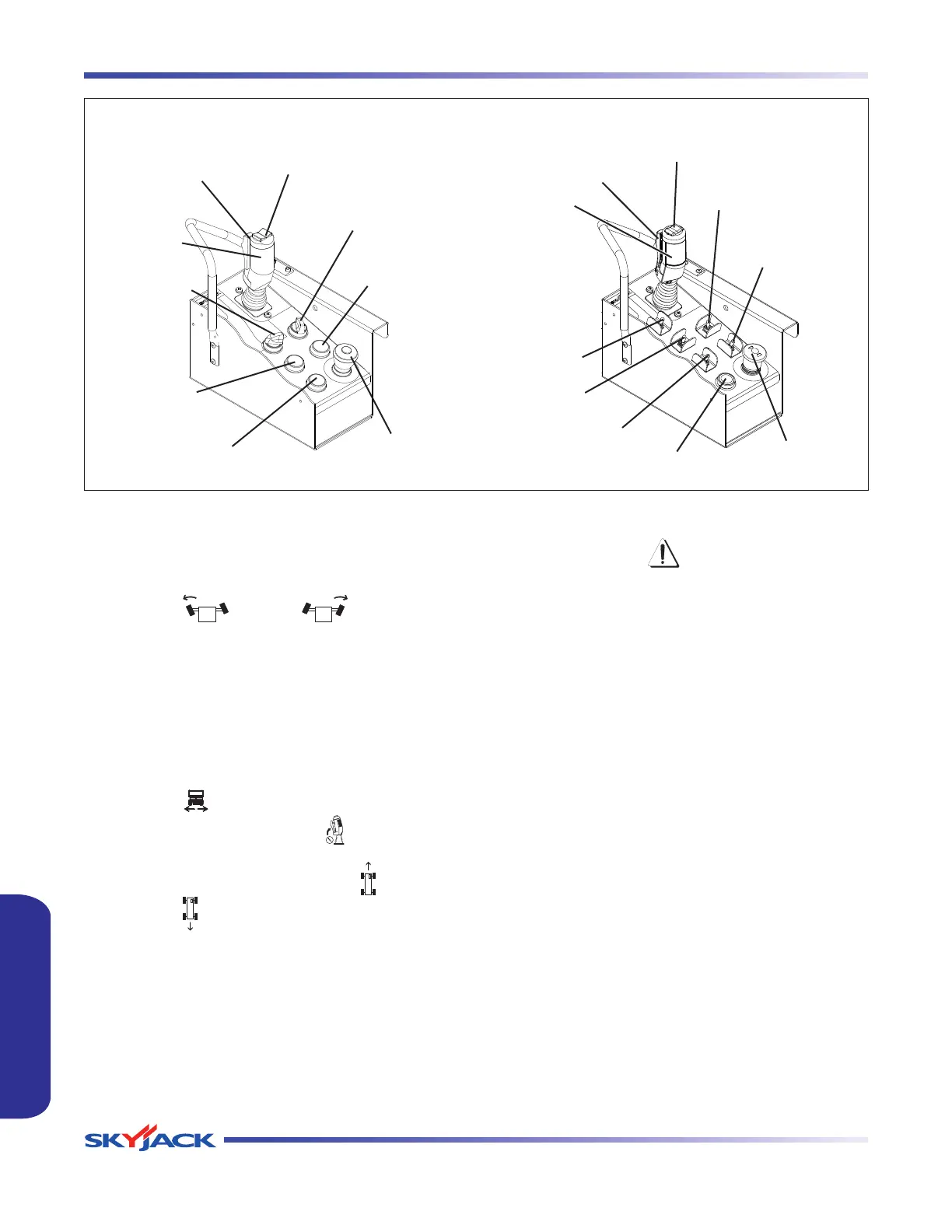 SKYJACK