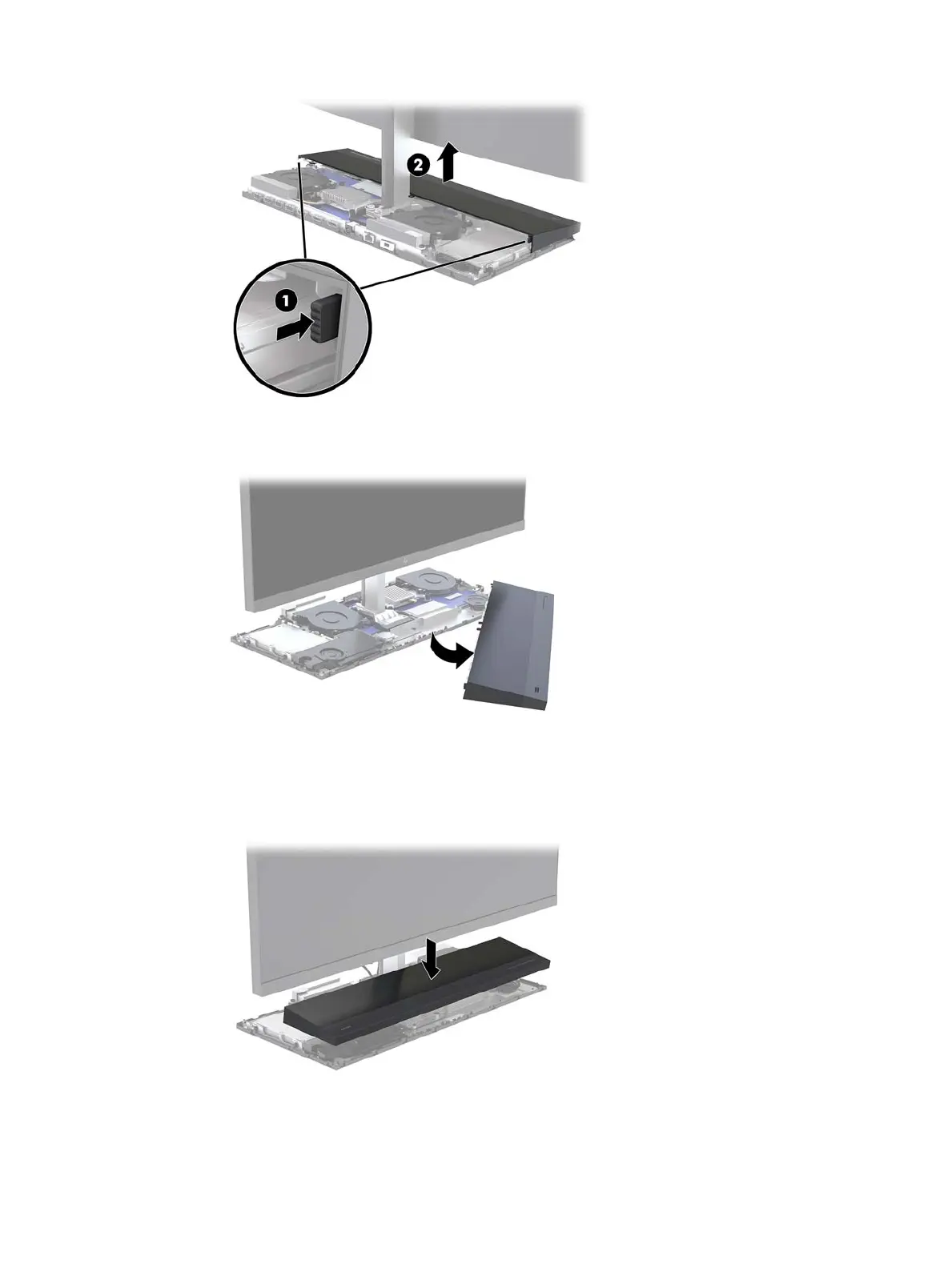 2

1