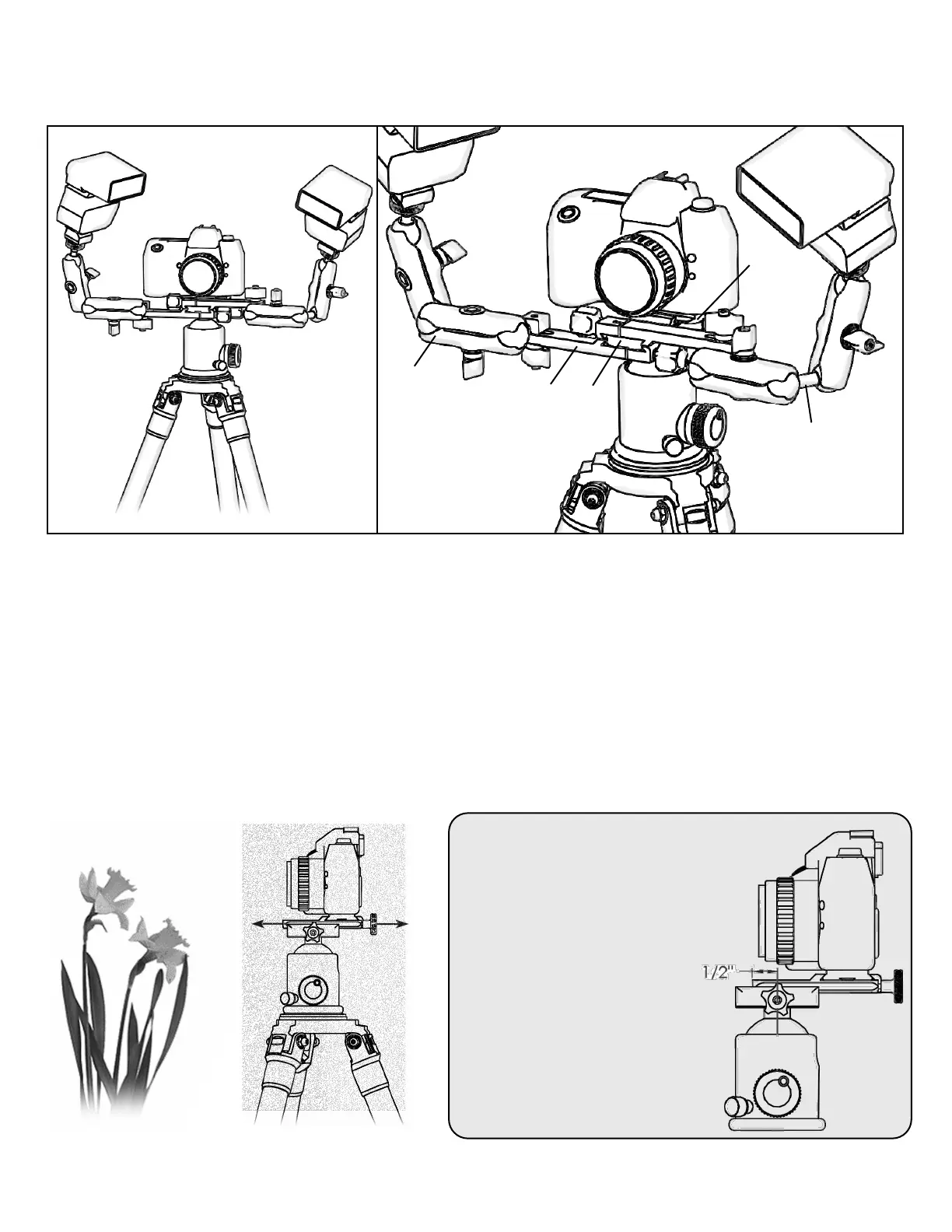 1/2"