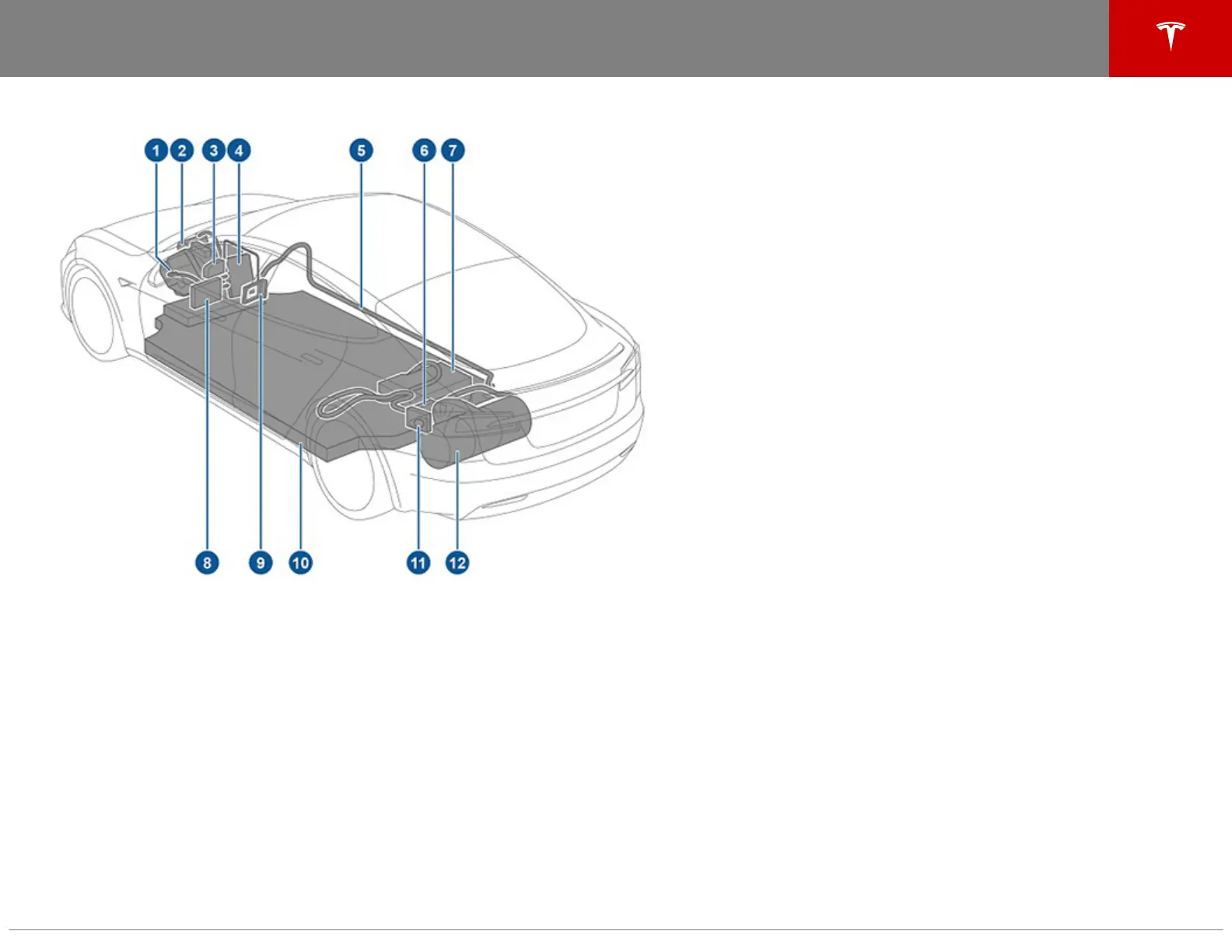 1 2 3 4 5 6 7

8 9 10 11 12