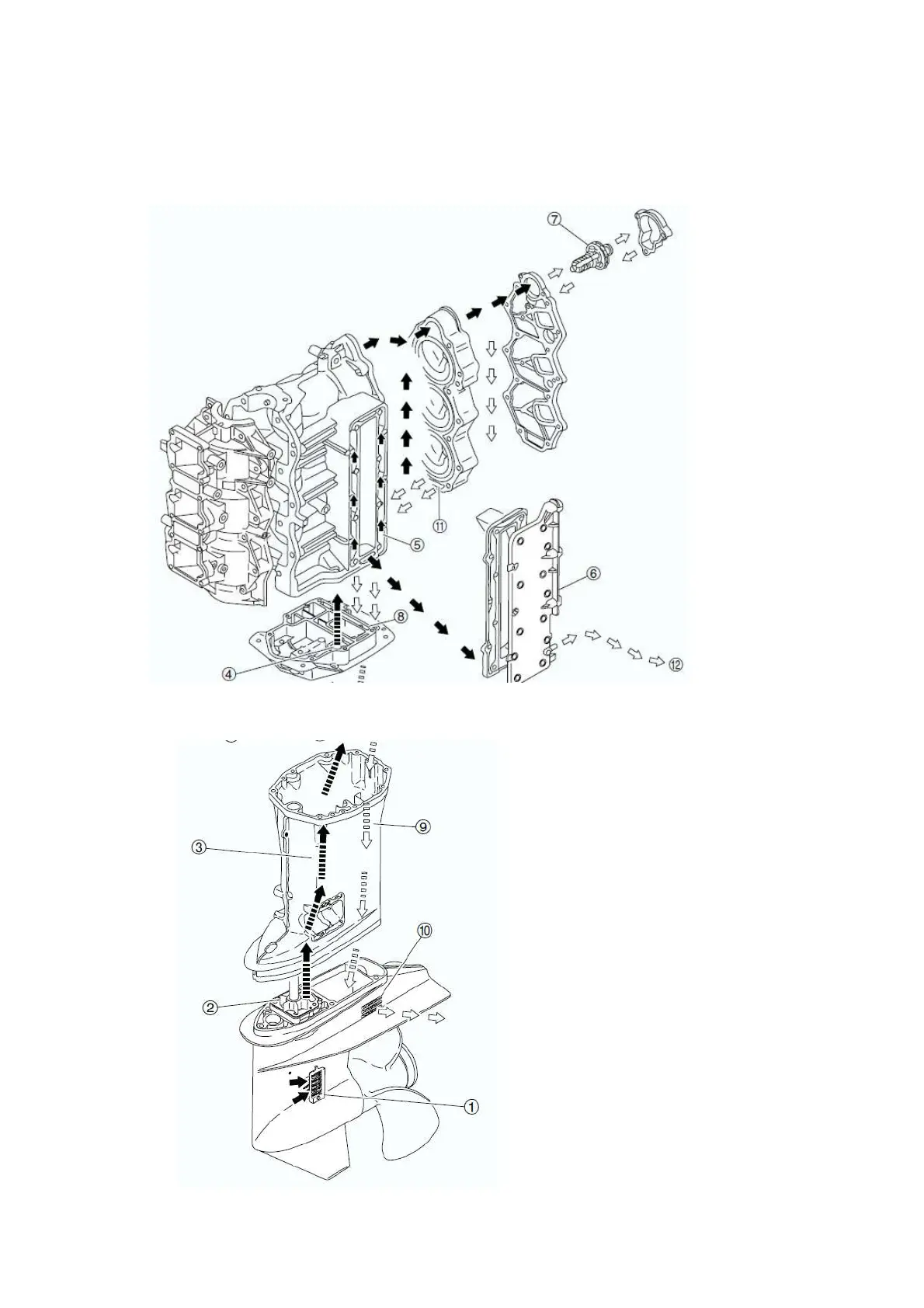 ⑦

⑪

⑤

⑥

⑧

④

⑫

⑨

③

⑩

②

①