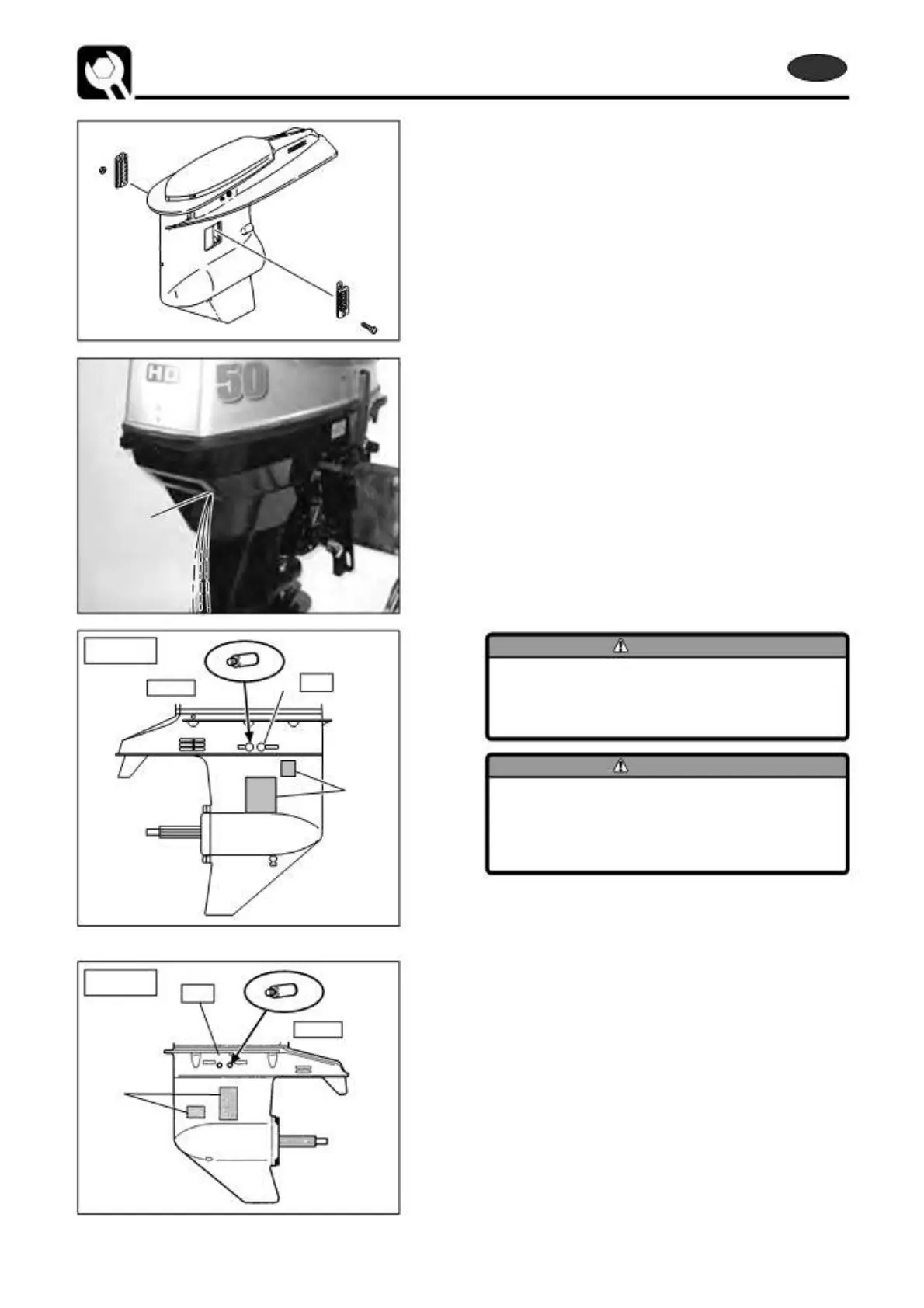 HD

50