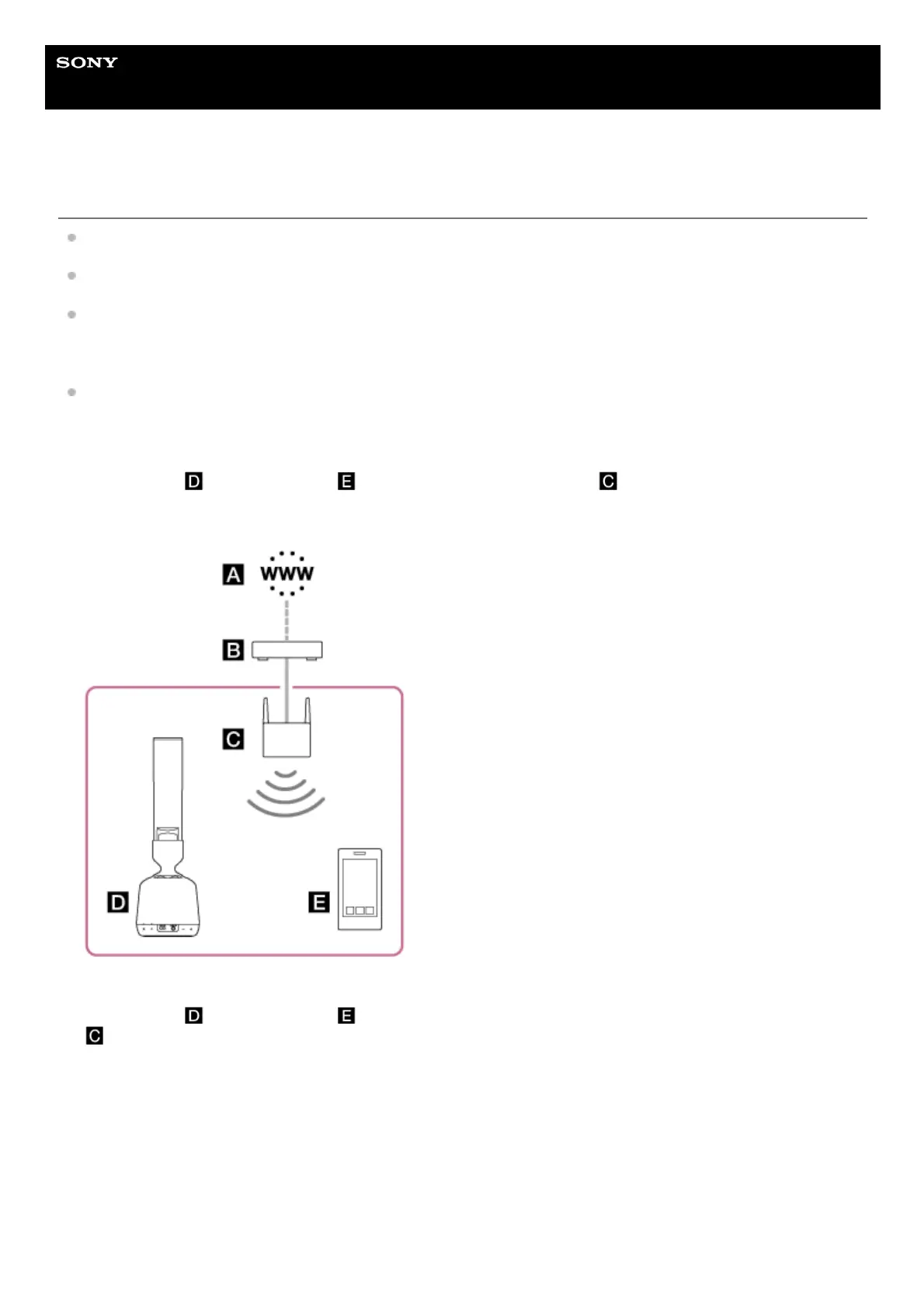 SONY

D E C

A www

B

C

D

E

D E
C