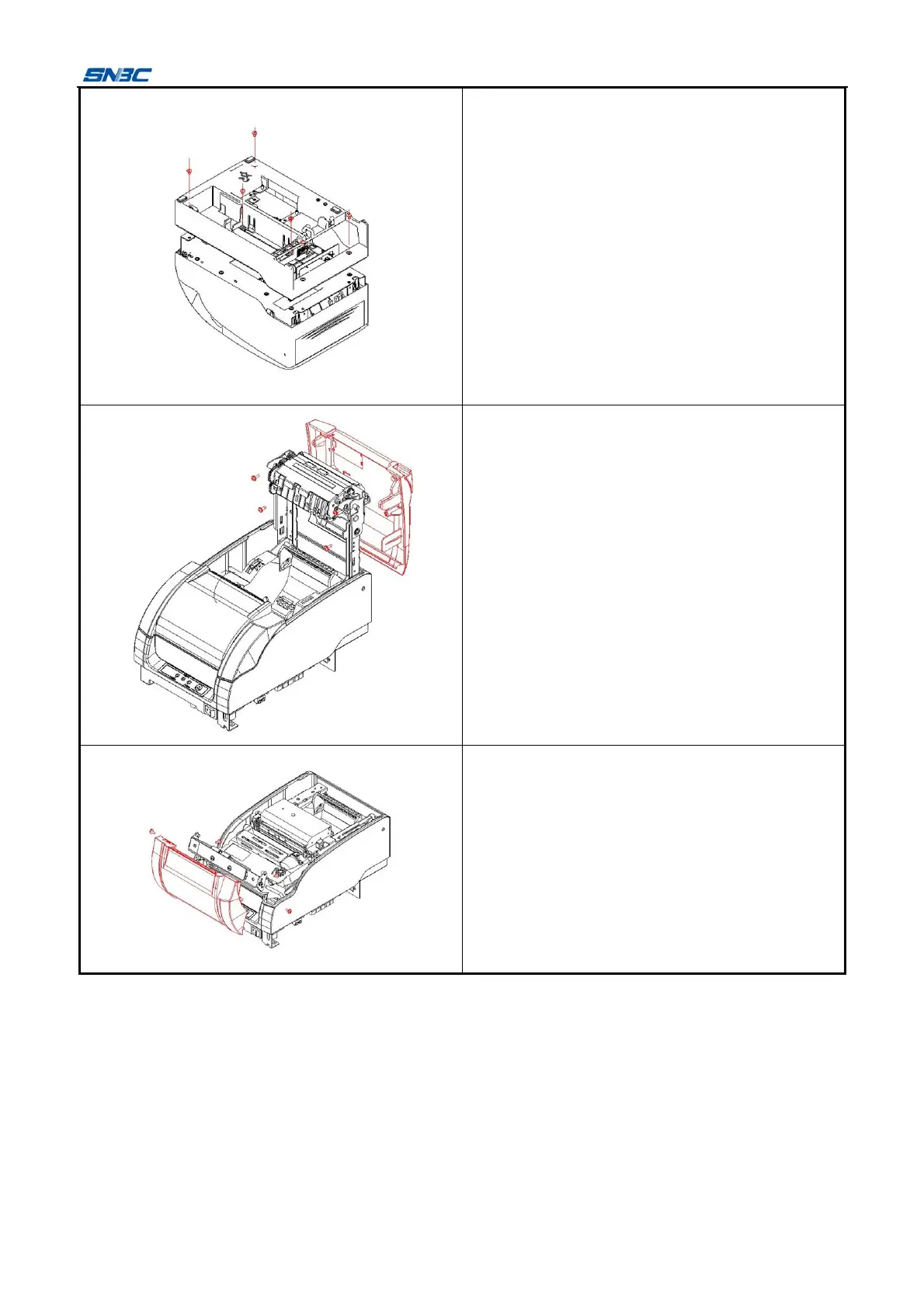 SNBC