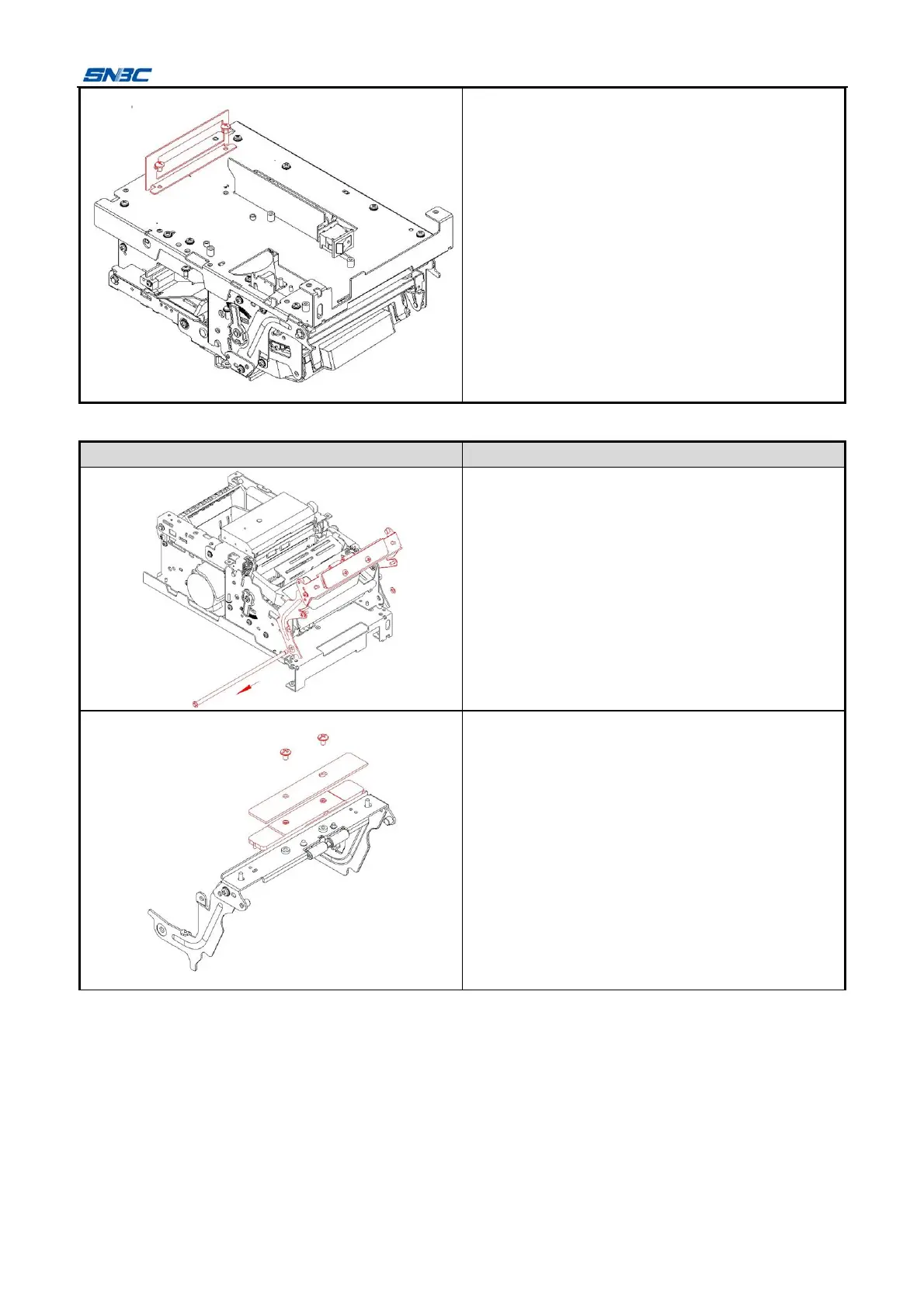 SNBC