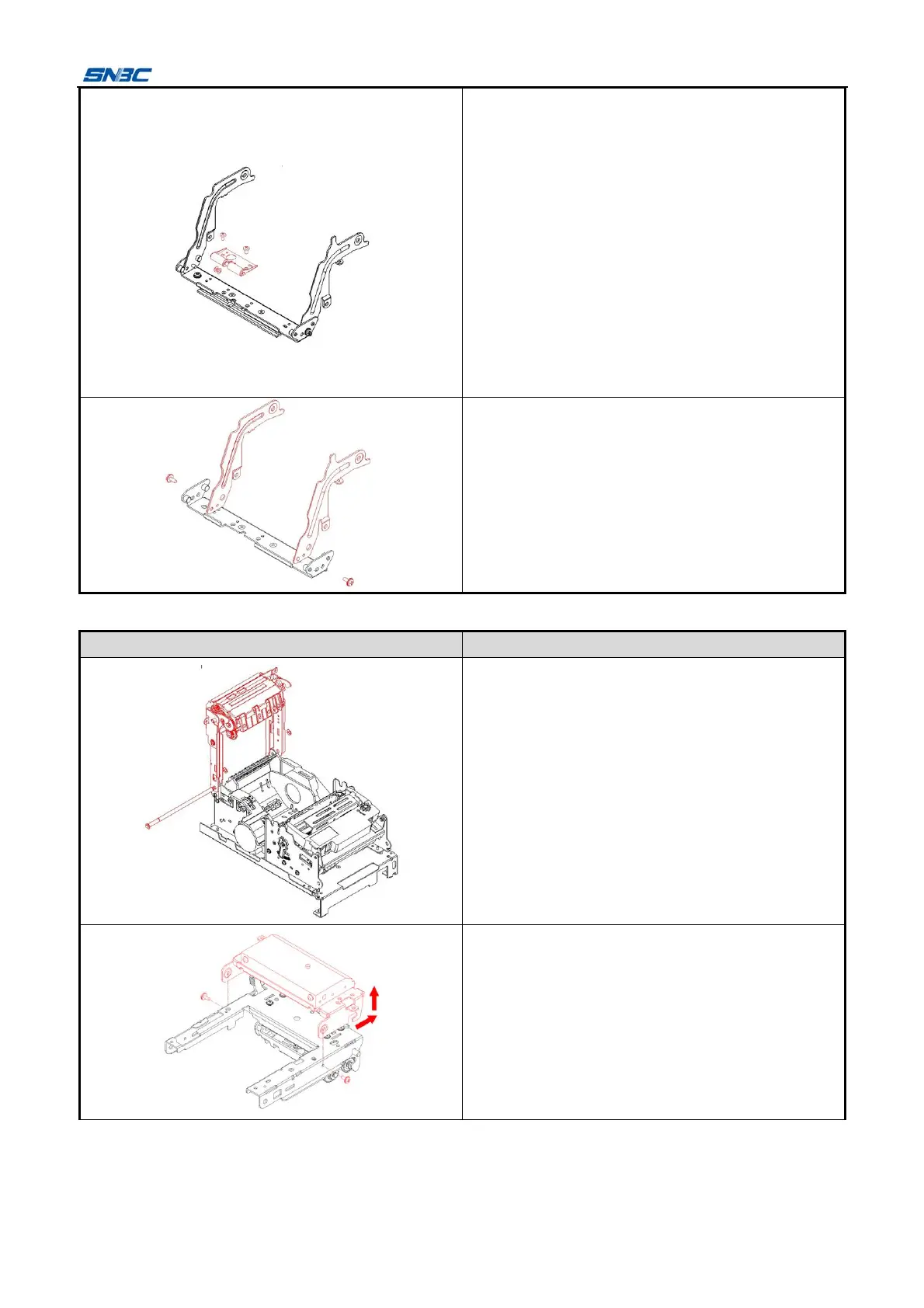 SNBC