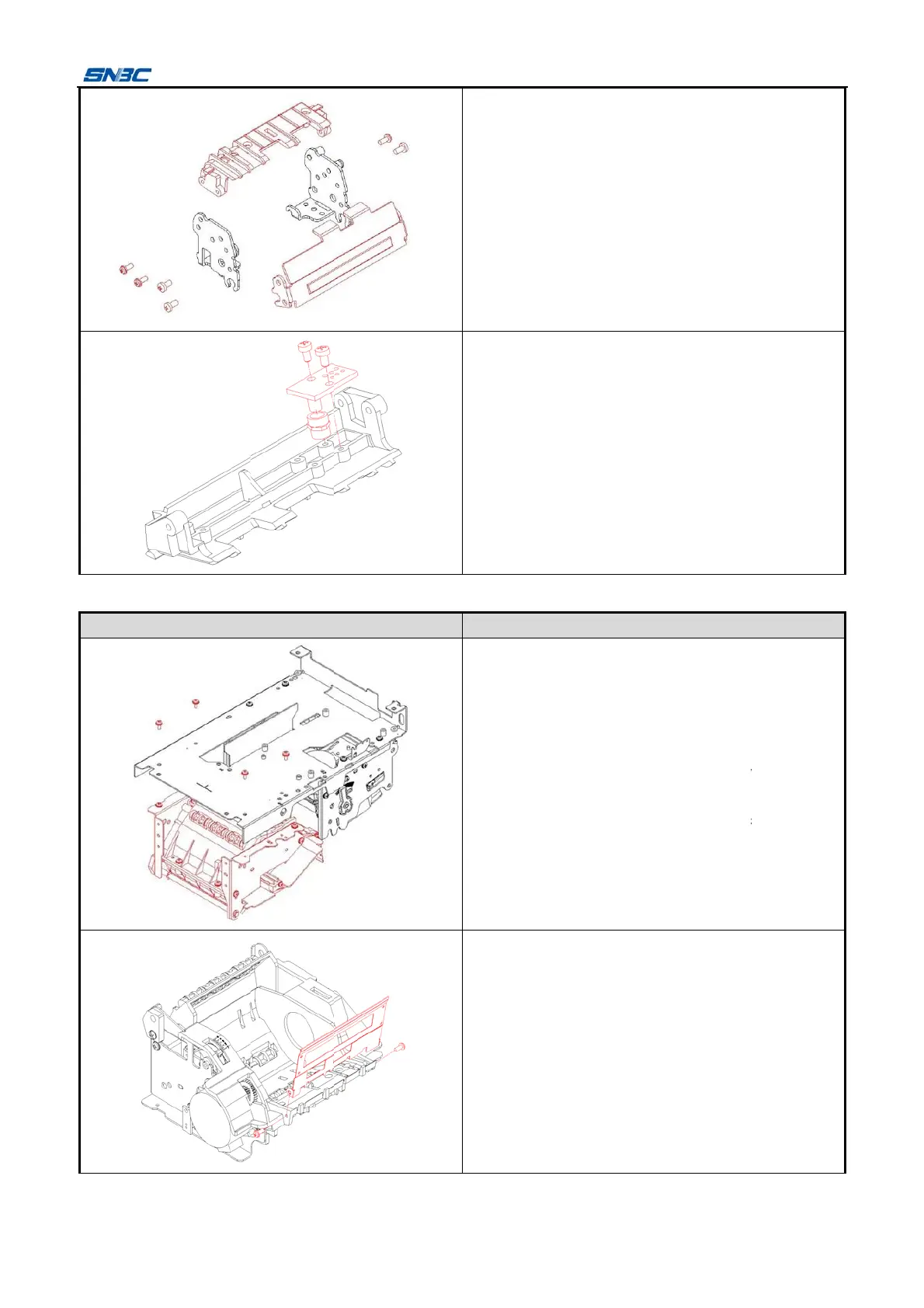 SNBC