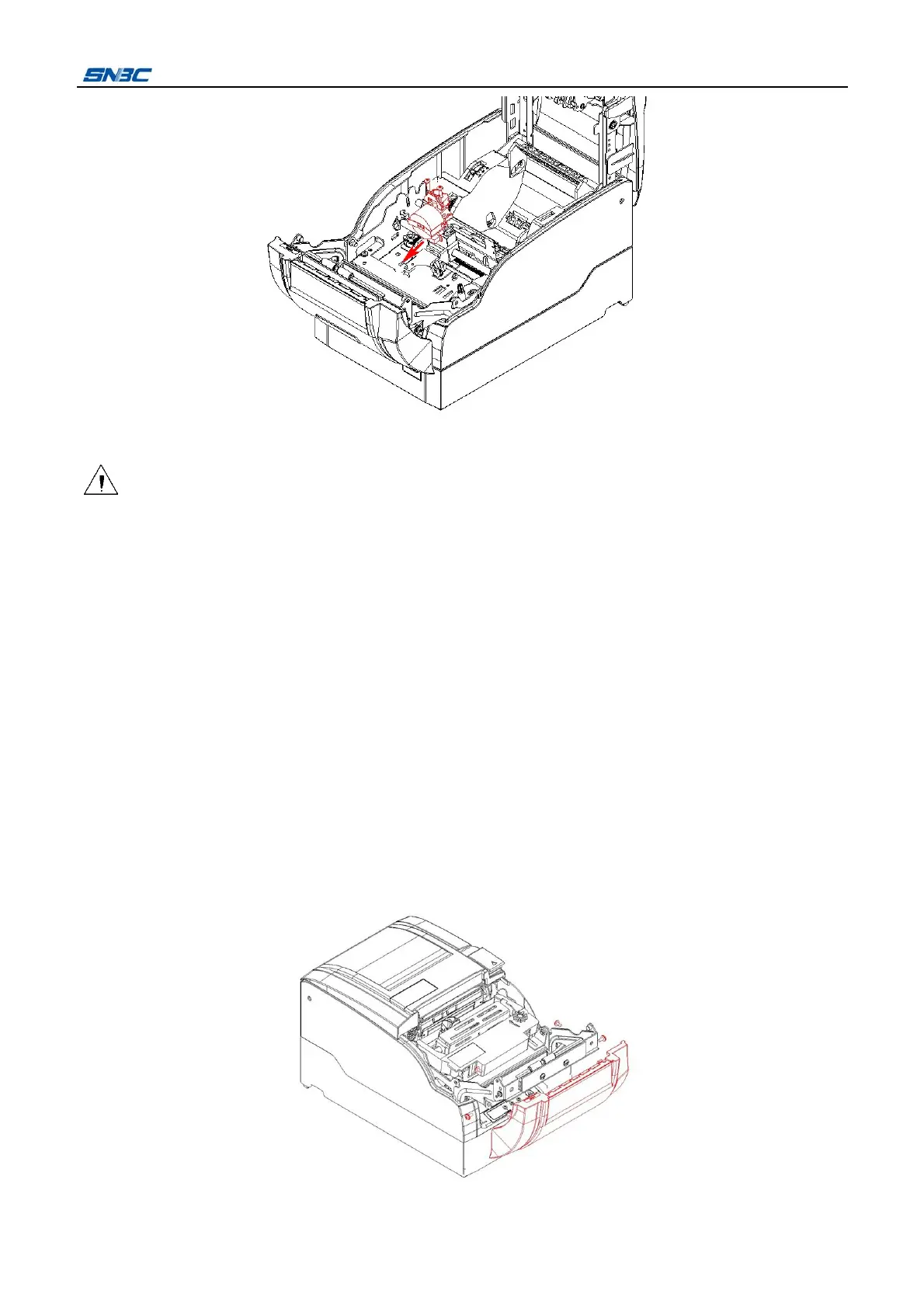 SNBC