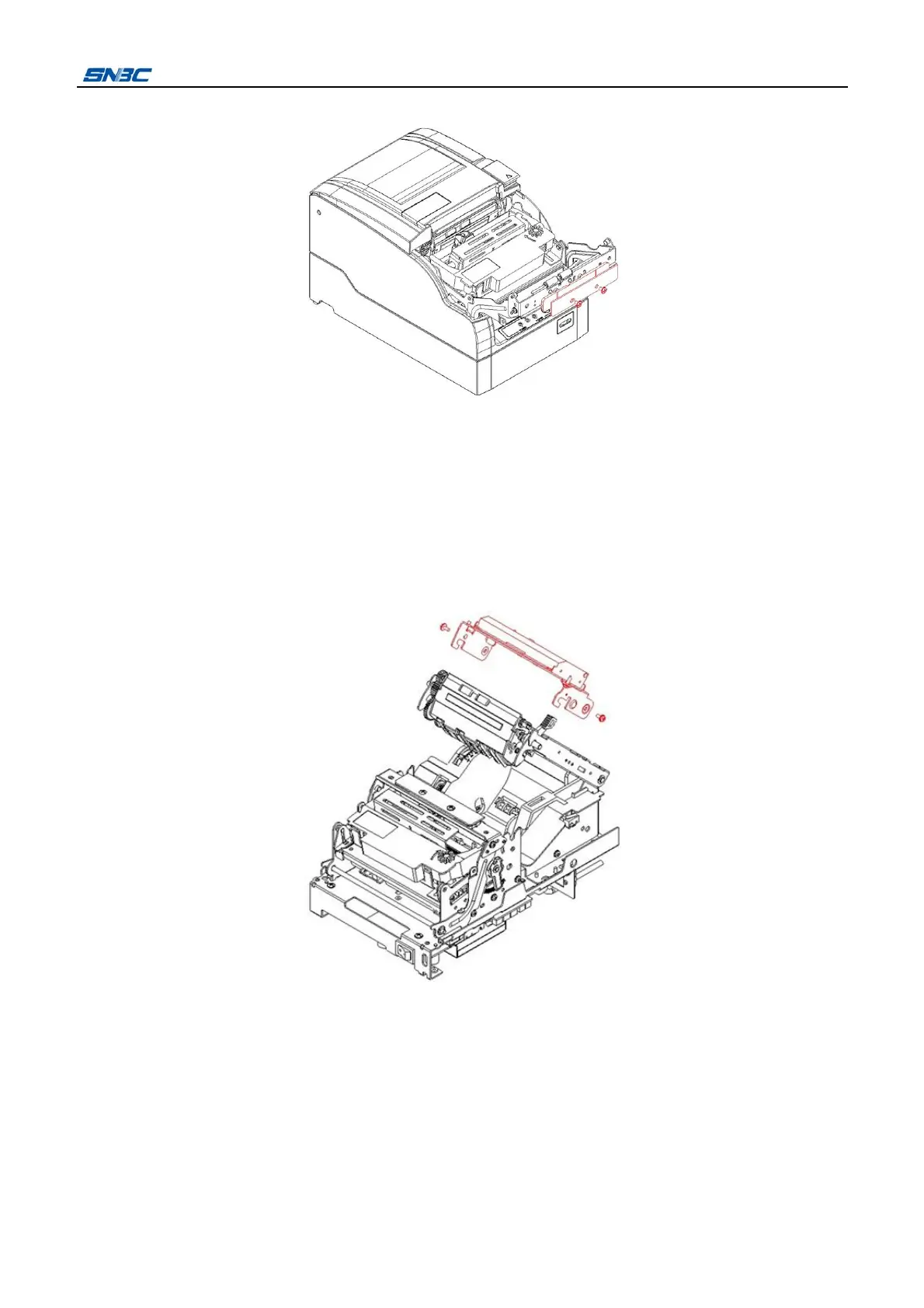 SNBC