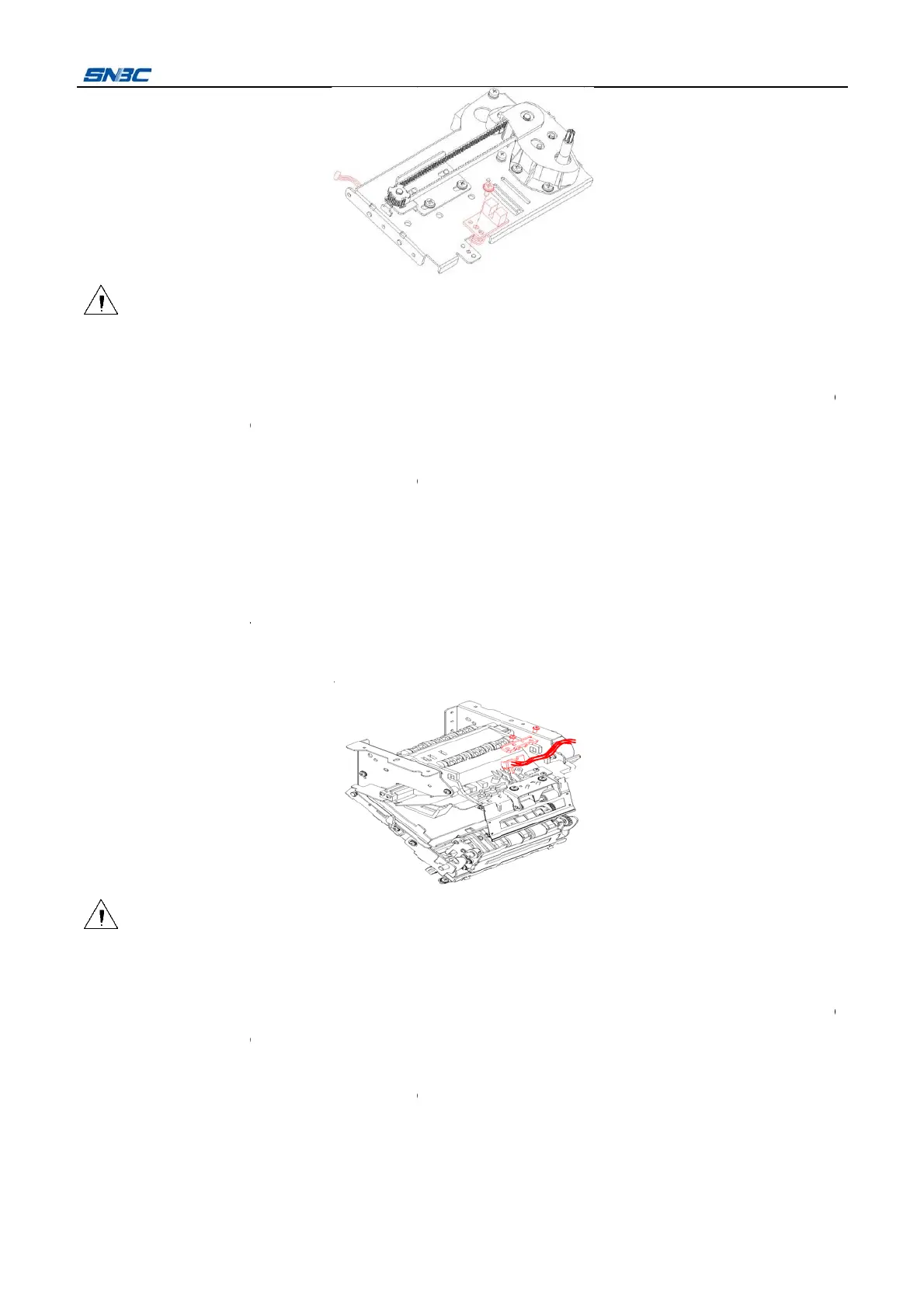 SNBC