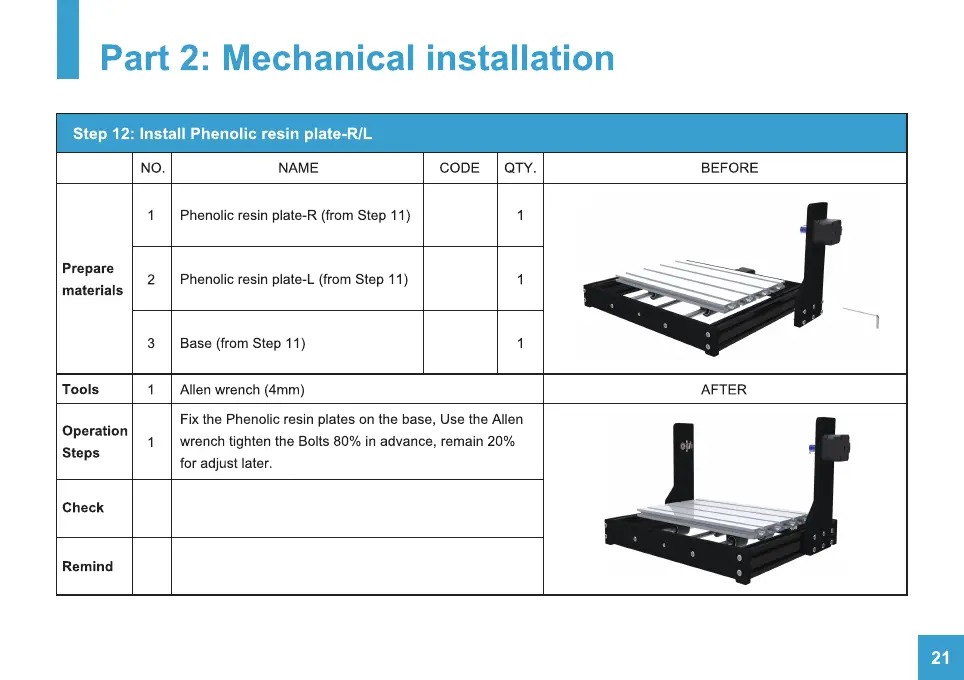 Part 2: Mechanical installation

Step 12: Install Phenolic resin plate-R/L

| | NO. | NAME | CODE | QTY. | BEFORE |
|---|---|---|---|---|---|
| Prepare materials | 1 | Phenolic resin plate-R (from Step 11) | | 1 | |
| | 2 | Phenolic resin plate-L (from Step 11) | | 1 | |
| | 3 | Base (from Step 11) | | 1 | |
| Tools | 1 | Allen wrench (4mm) | | | AFTER |
| Operation Steps | 1 | Fix the Phenolic resin plates on the base, Use the Allen wrench tighten the Bolts 80% in advance, remain 20% for adjust later. | | | |
| Check | | | | | |
| Remind | | | | | |

21