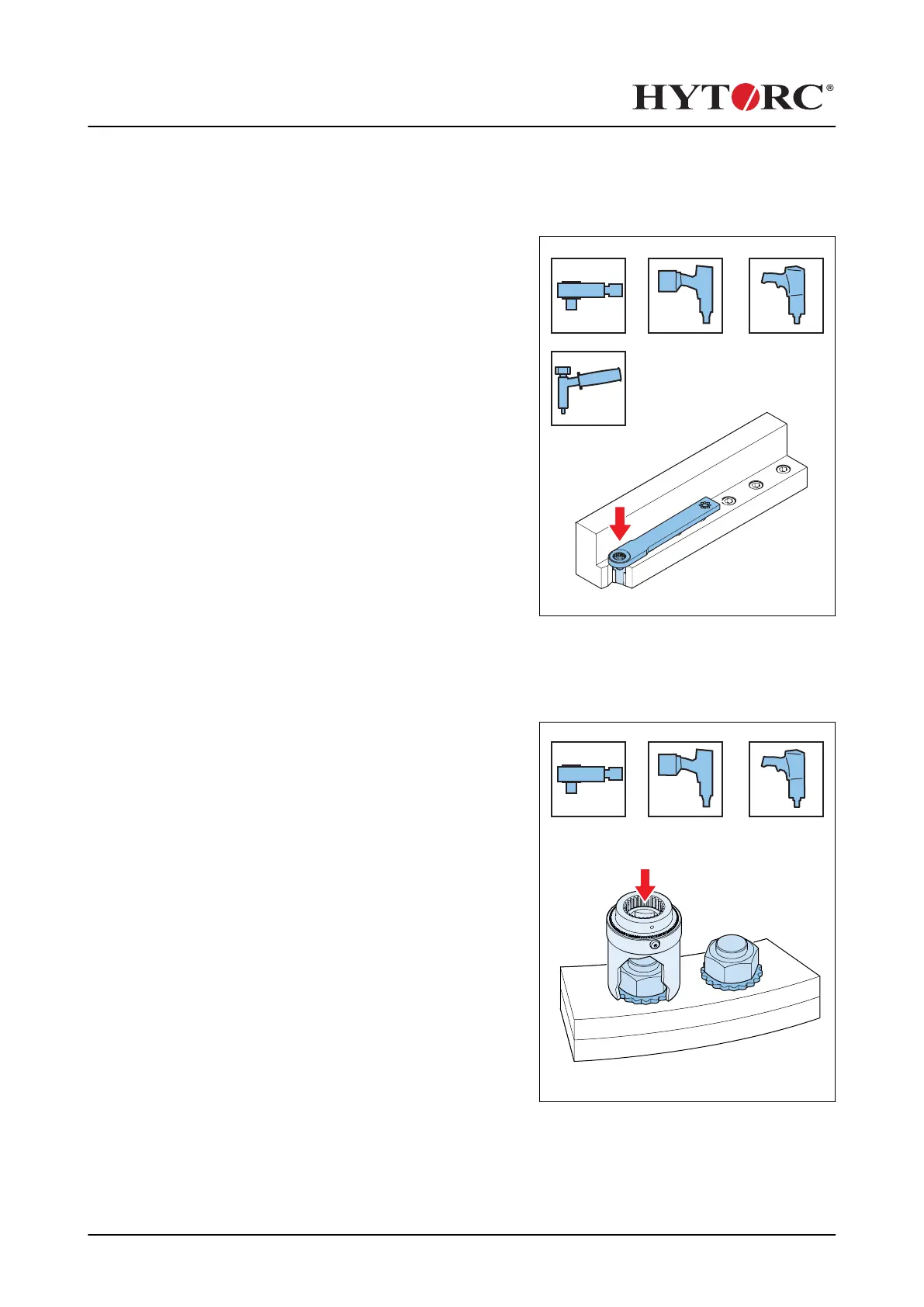 HYTORC®