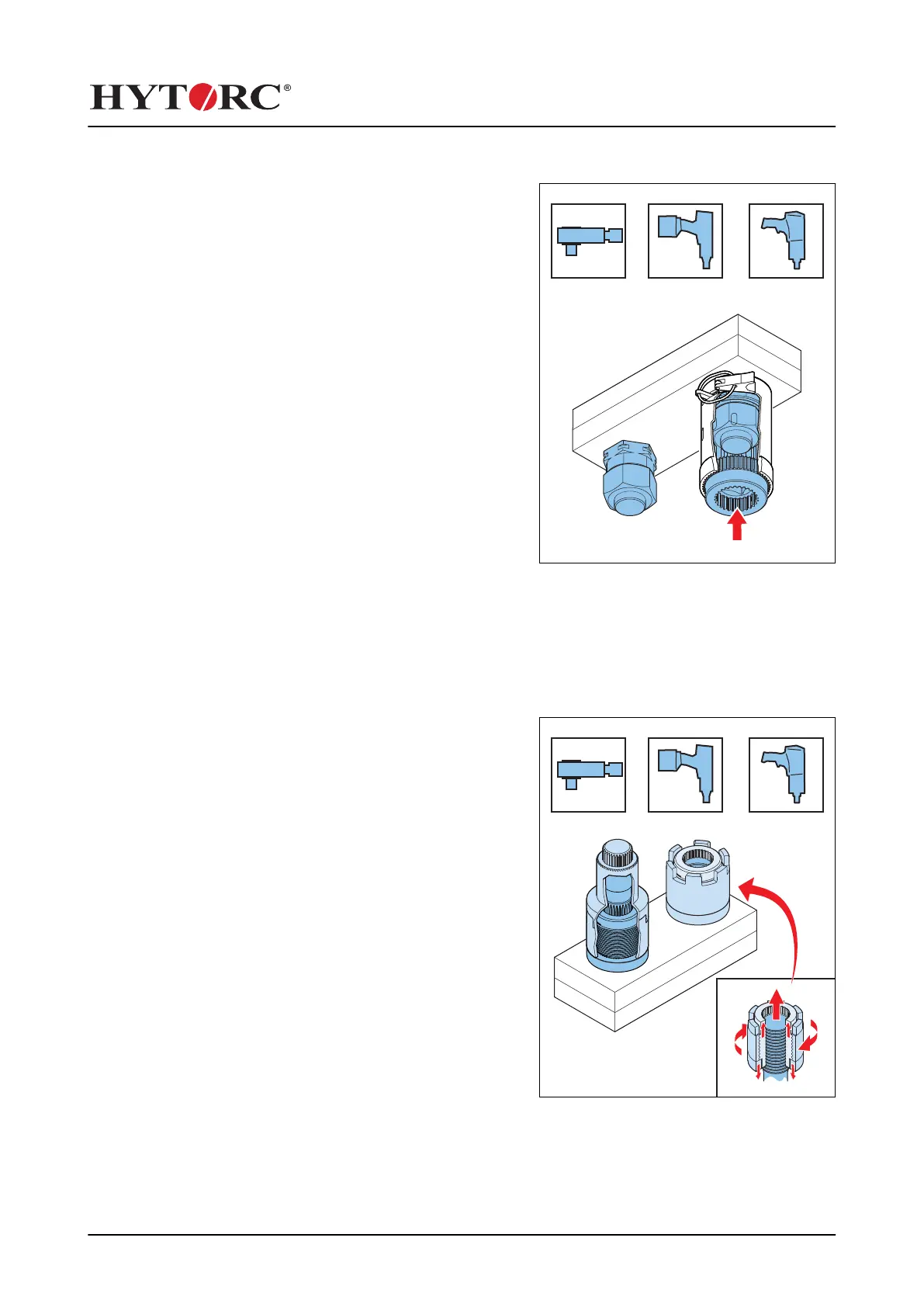 HYTORC®