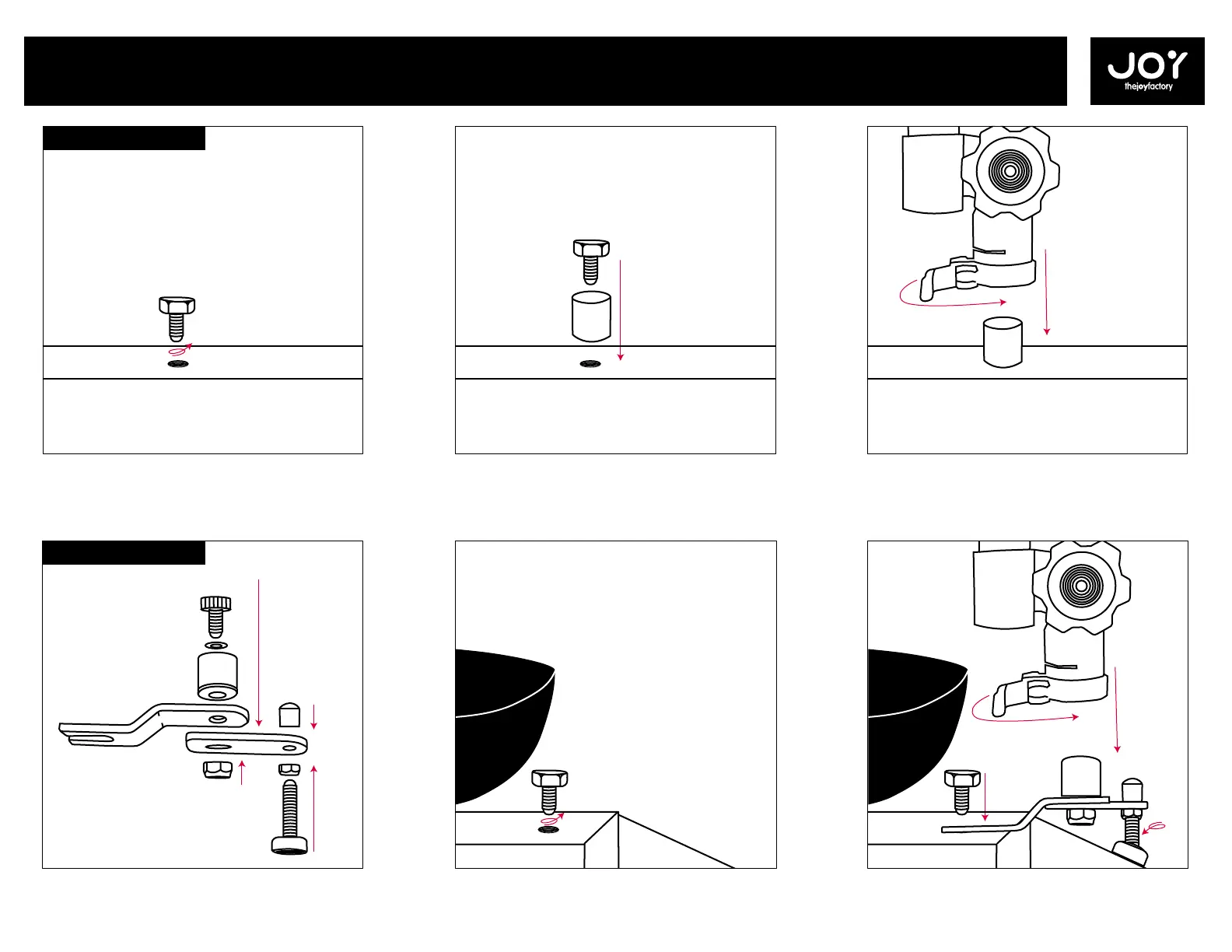 JOY
thejoyfactory