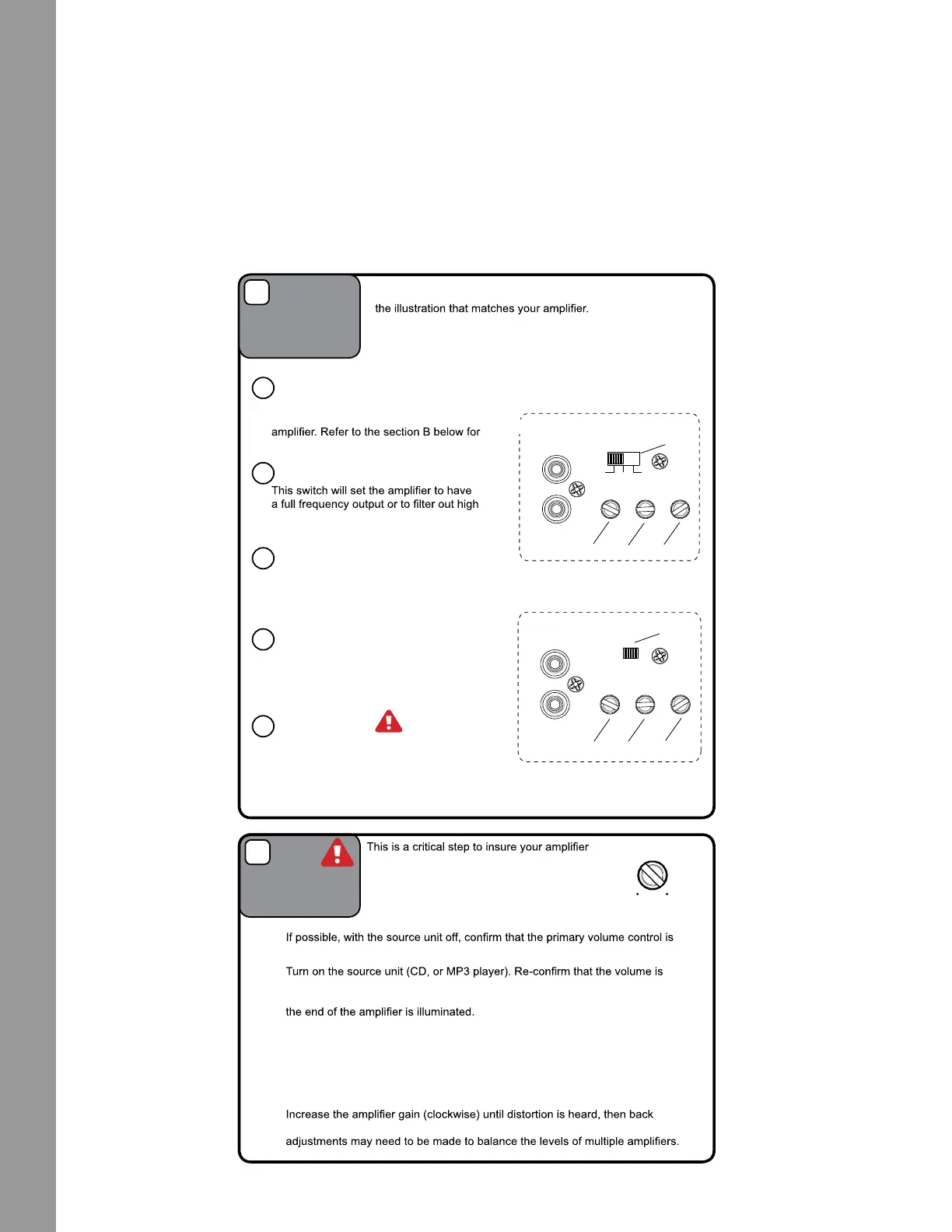 the illustration that matches your amplifier.

amplifier. Refer to the section B below for

This switch will set the amplifier to have a full frequency output or to filter out high

This is a critical step to insure your amplifier

If possible, with the source unit off, confirm that the primary volume control is

Turn on the source unit (CD, or MP3 player). Re-confirm that the volume is

the end of the amplifier is illuminated.

Increase the amplifier gain (clockwise) until distortion is heard, then back

adjustments may need to be made to balance the levels of multiple amplifiers.