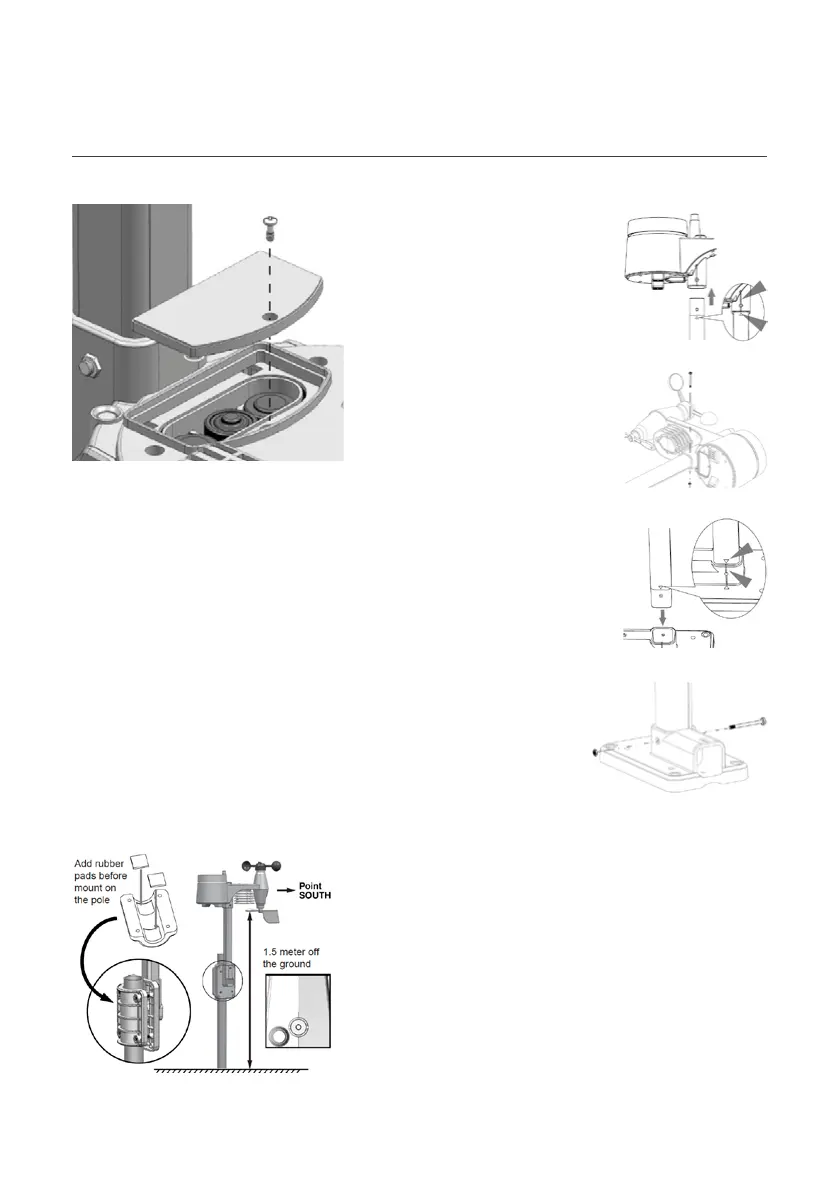 Add rubber pads before mount on the pole

Point SOUTH

1.5 meter off the ground