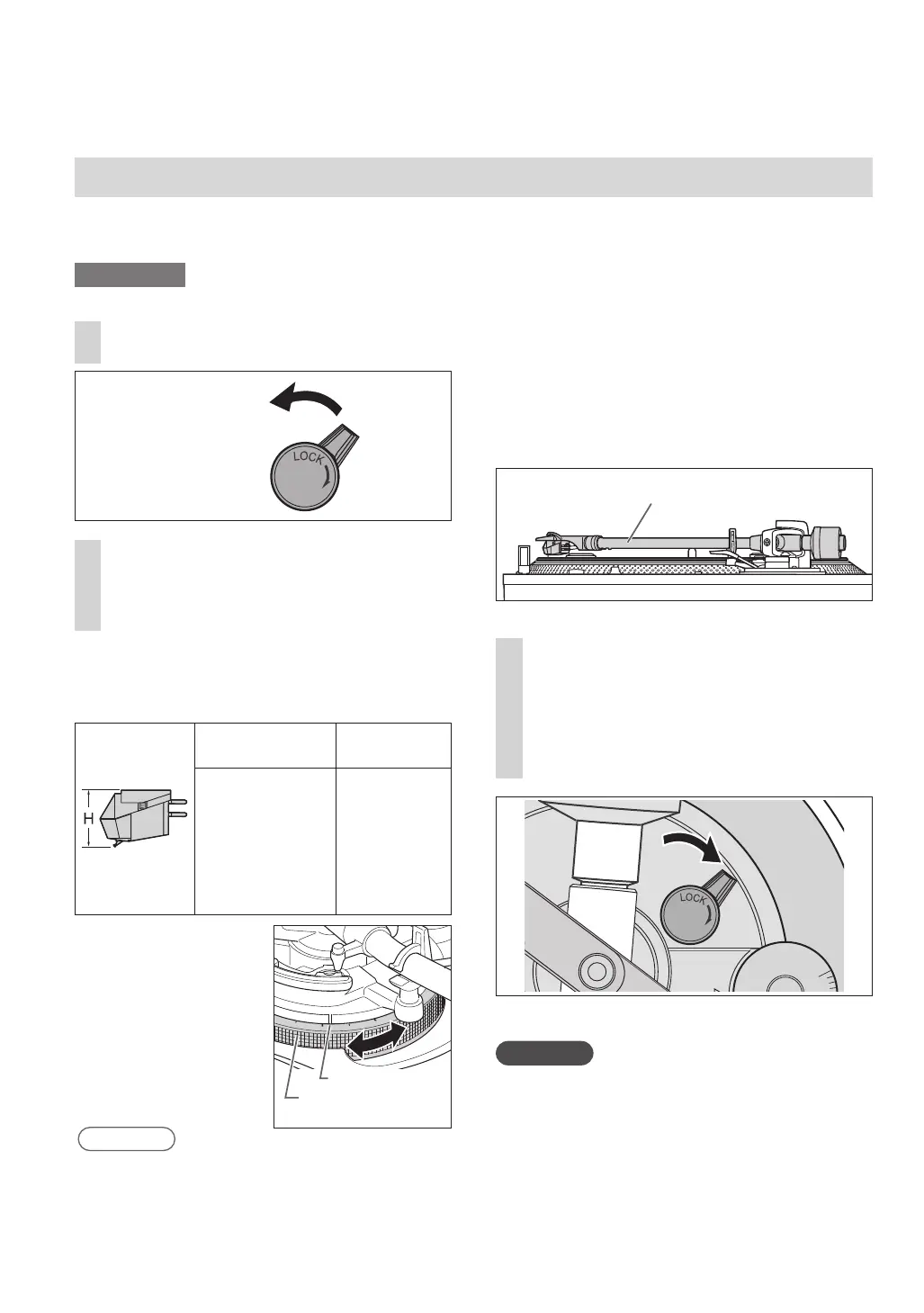 LOCK

H

LOCK