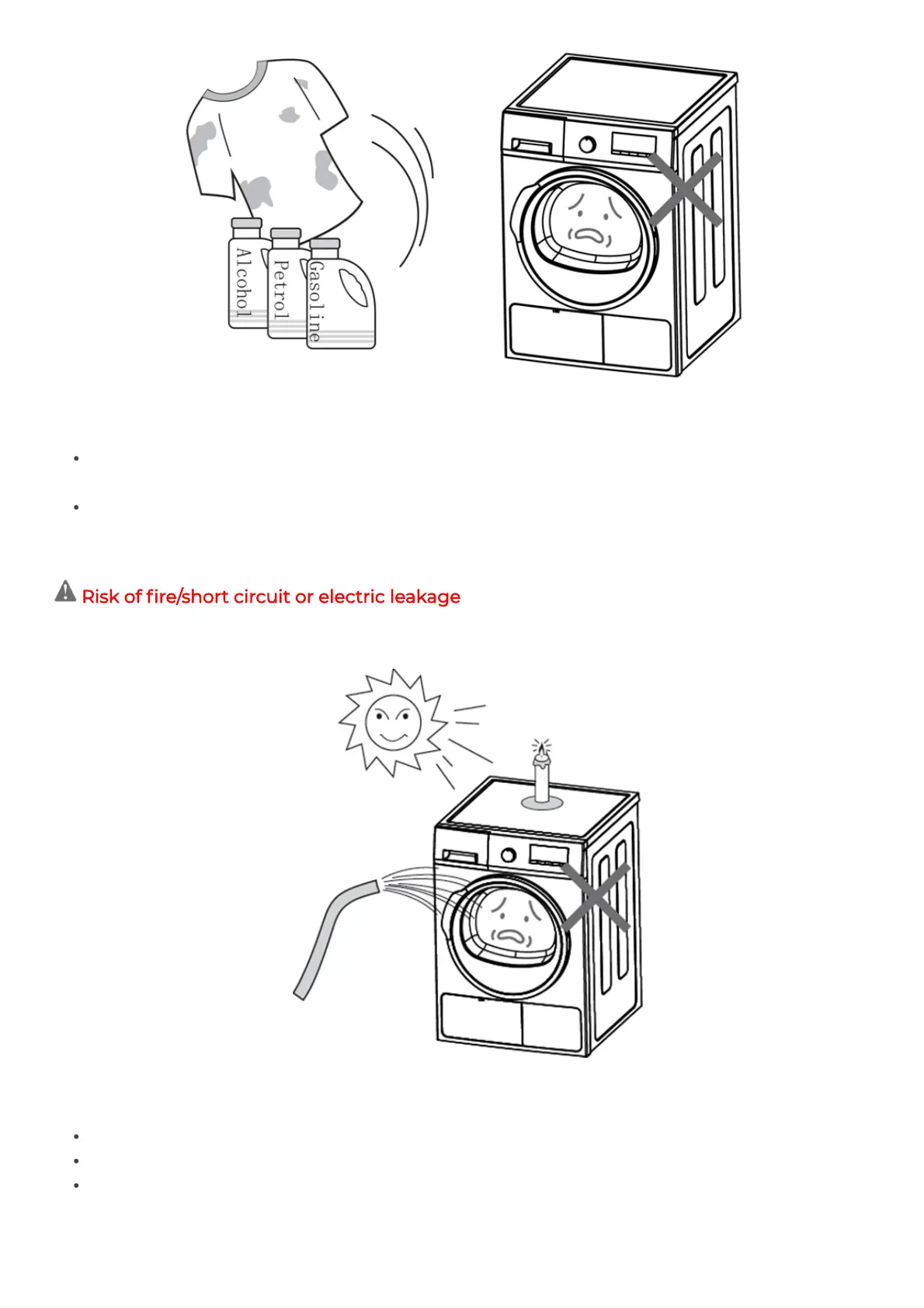 Alcohol

Petrol

Gasoline

Risk of fire/short circuit or electric leakage