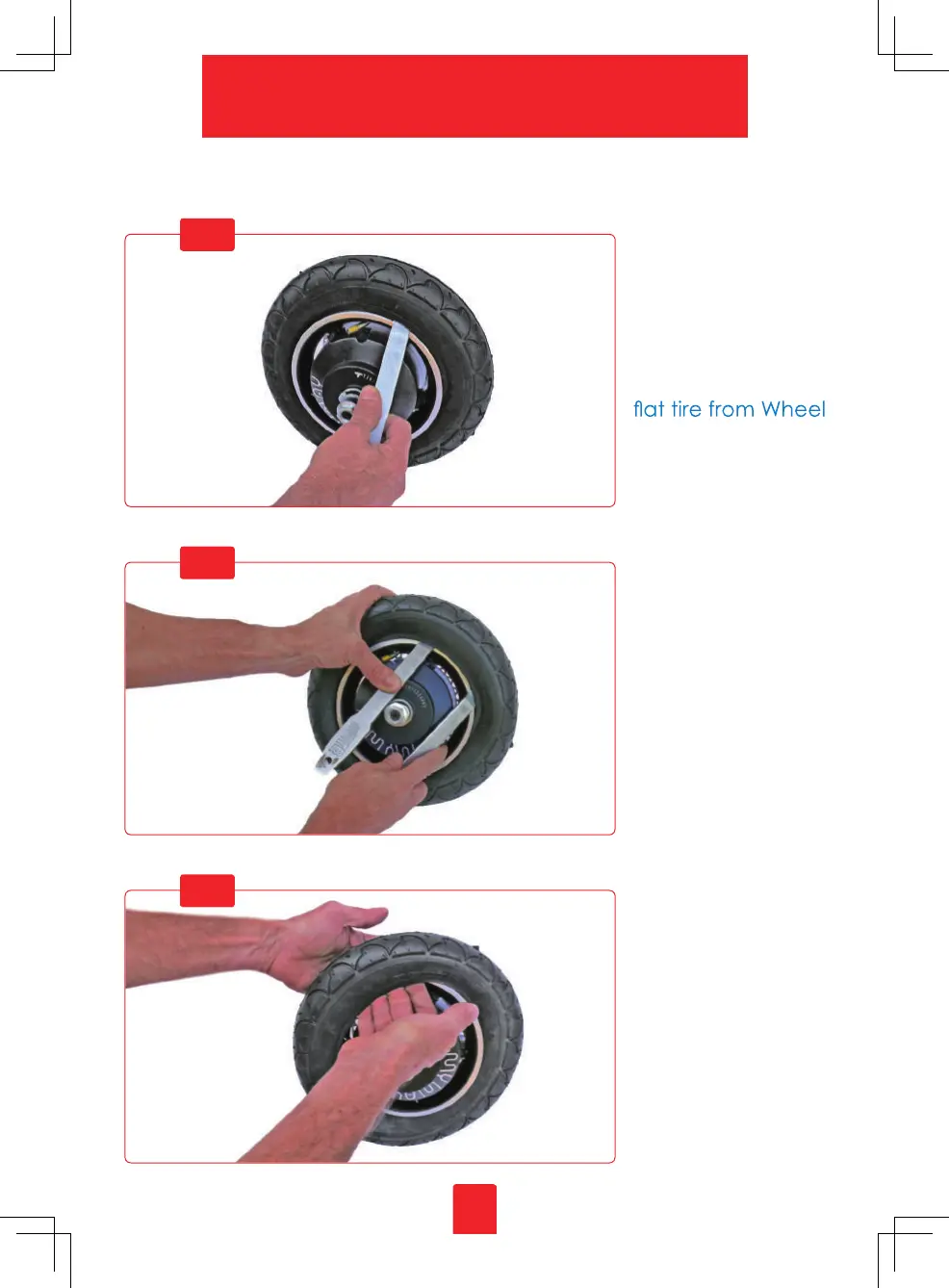 flat tire from Wheel