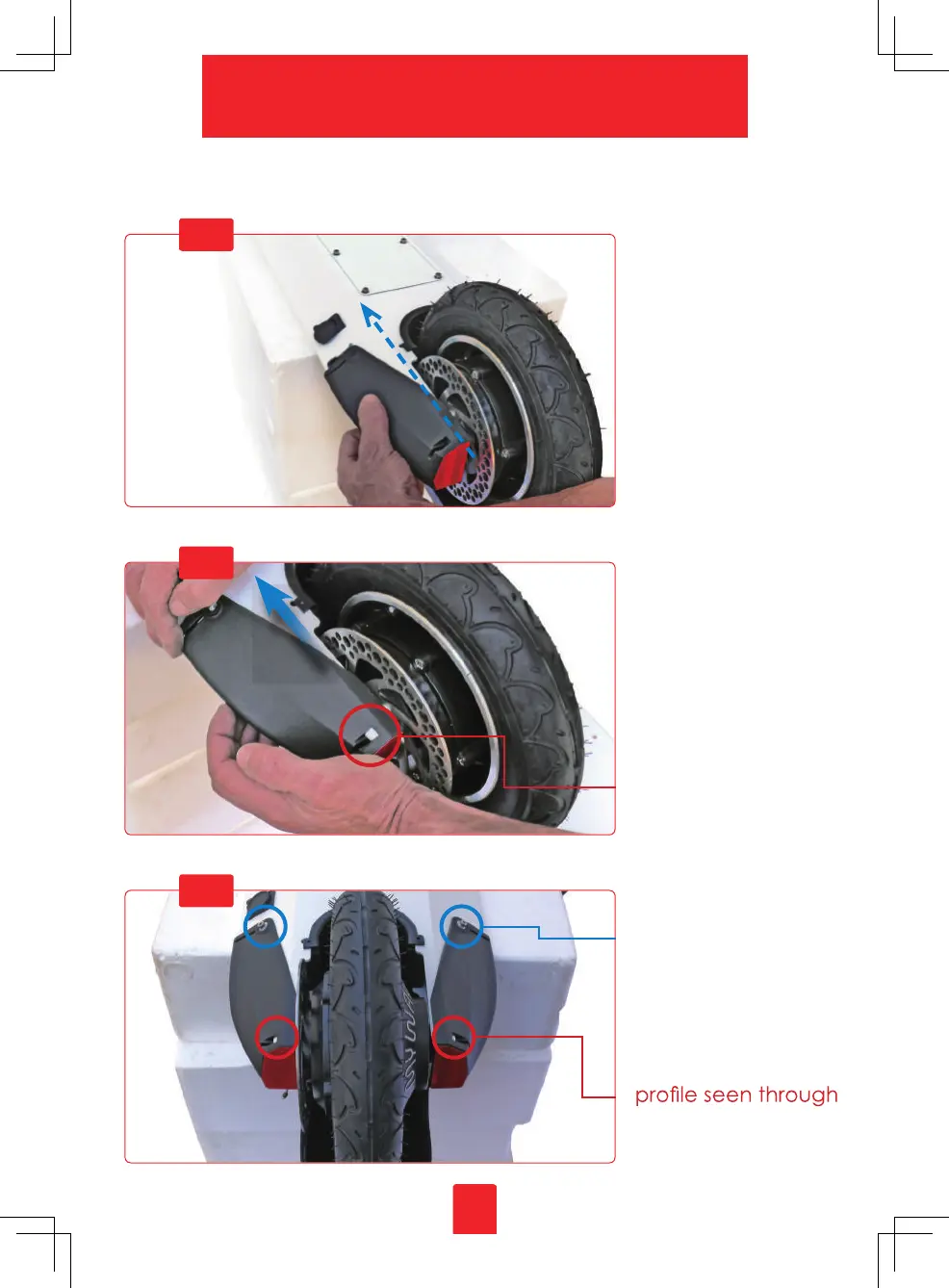 profile seen through