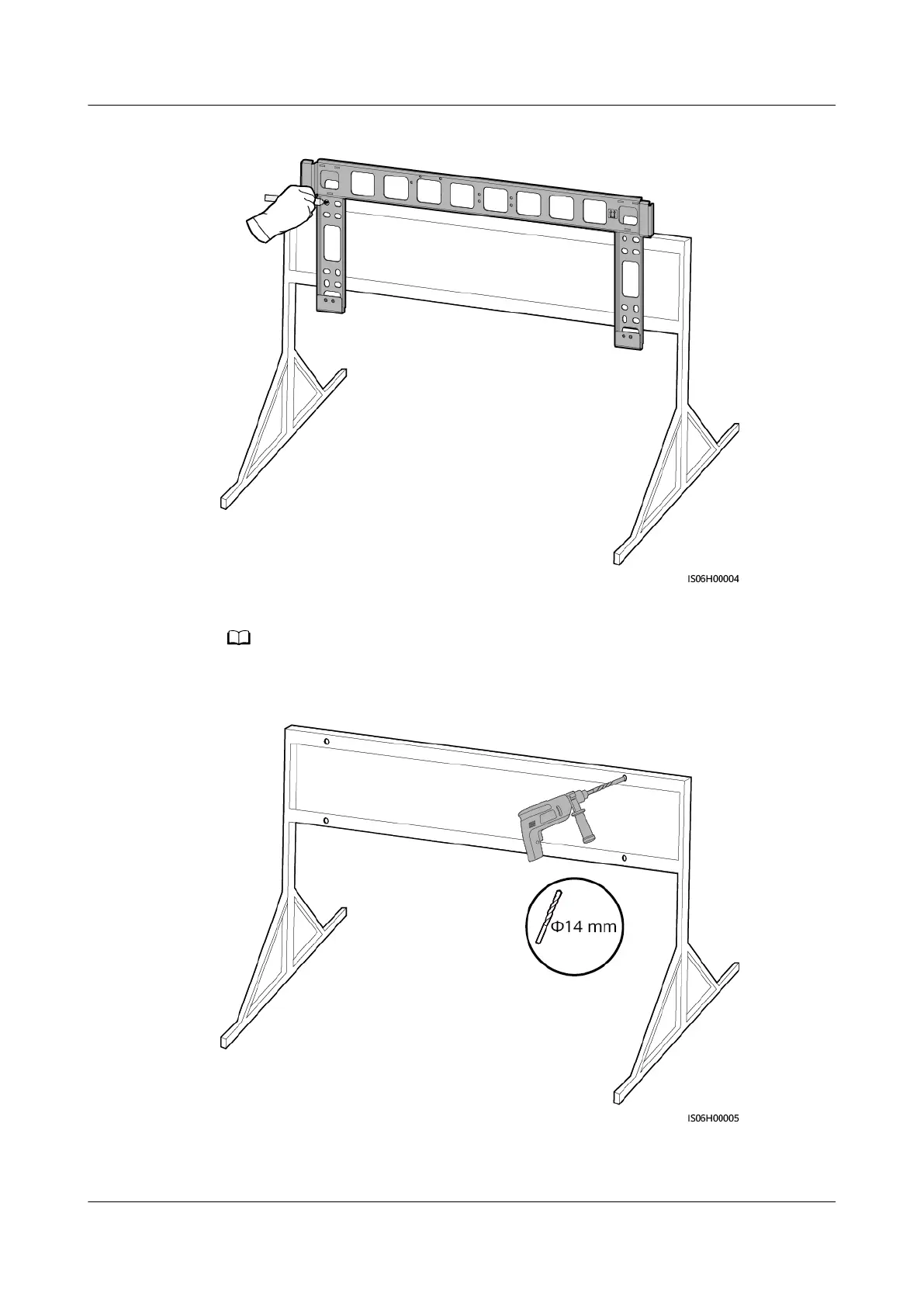 IS06H00004

Φ14 mm

IS06H00005