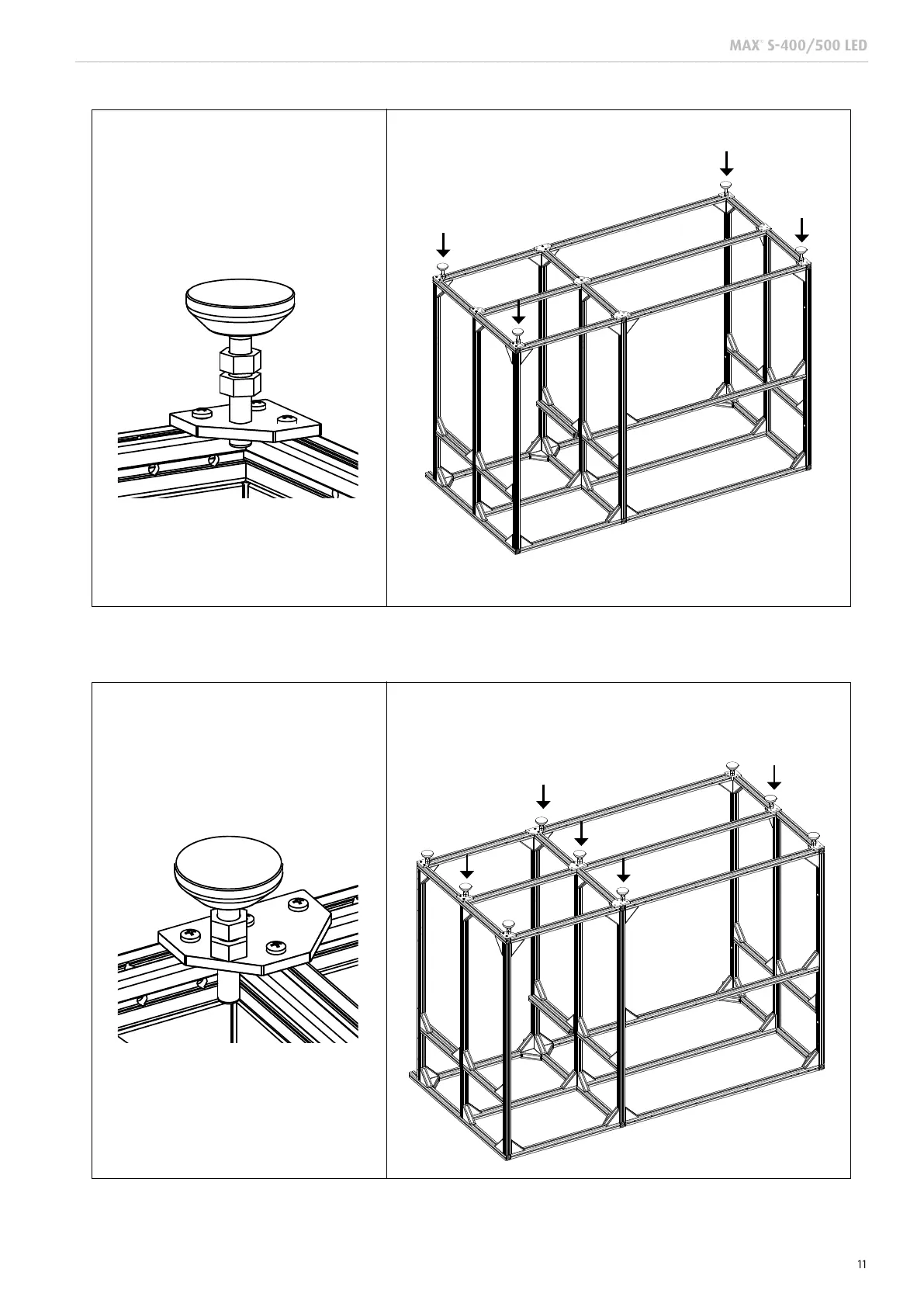 MAX® S-400/500 LED

11