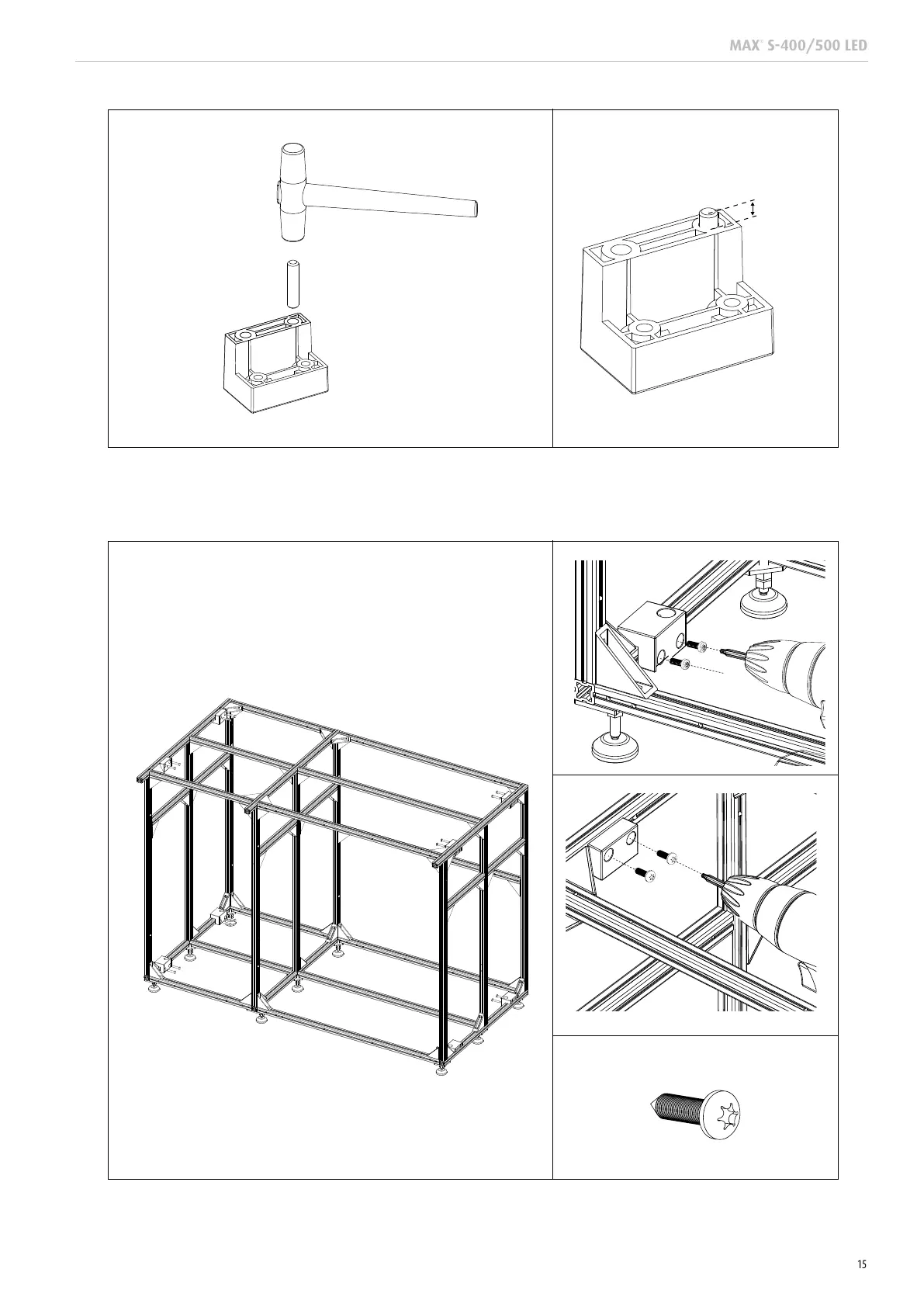 MAX® S-400/500 LED

15