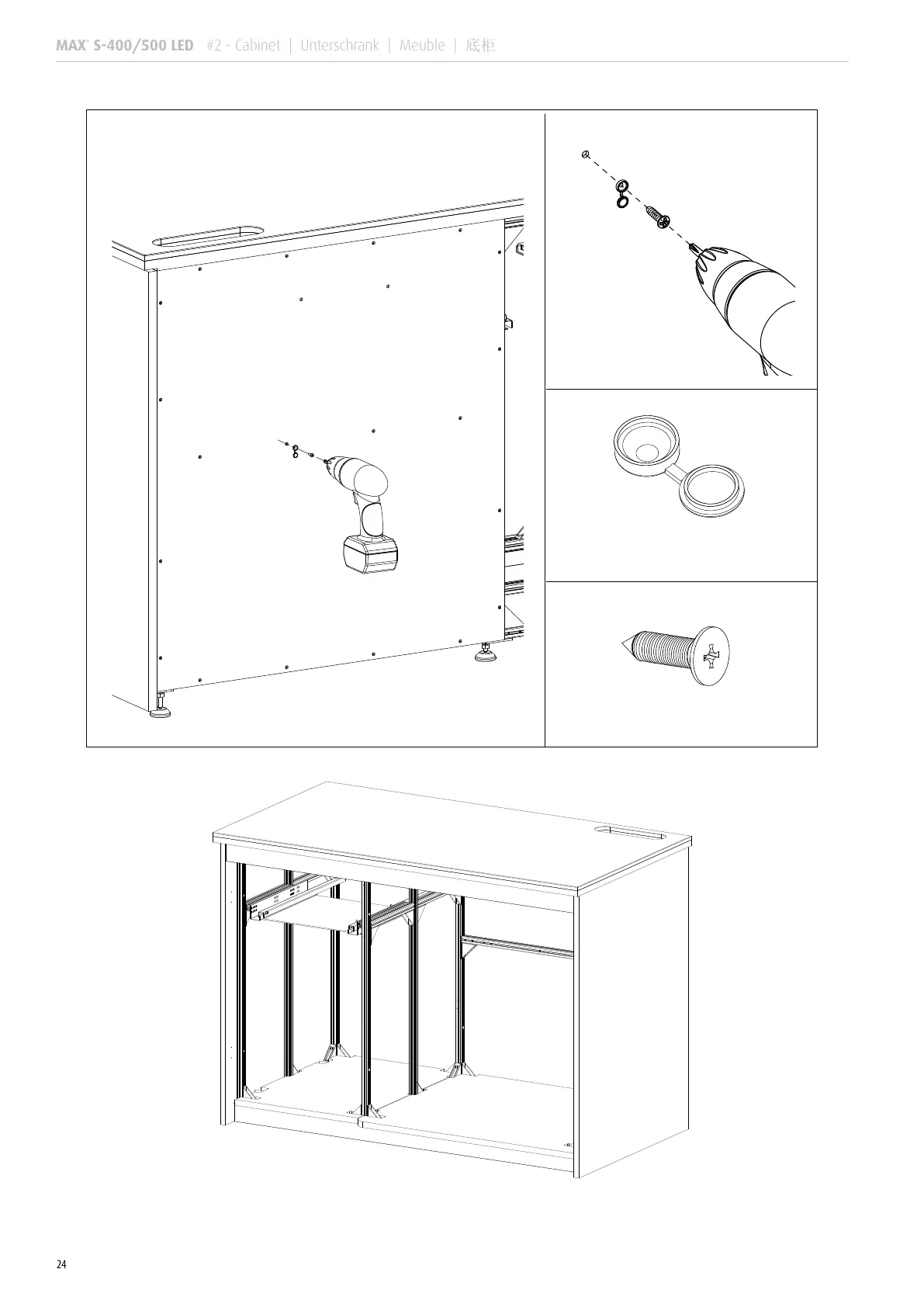 MAX® S-400/500 LED #2 - Cabinet | Unterschrank | Meuble | 底柜

24