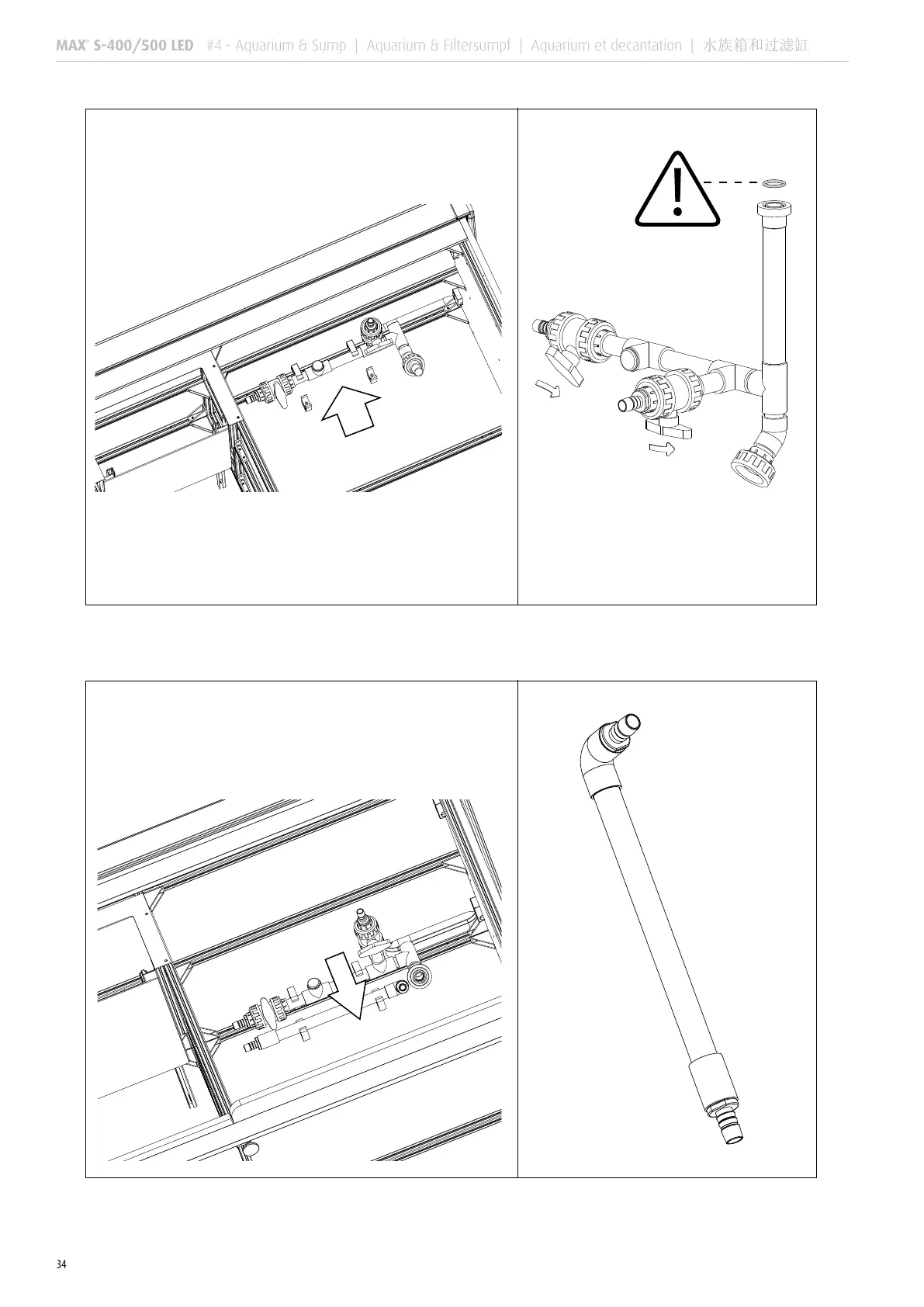 MAX® S-400/500 LED #4 - Aquarium & Sump | Aquarium & Filtersumpf | Aquarium et decantation | 水族箱和过滤缸

34