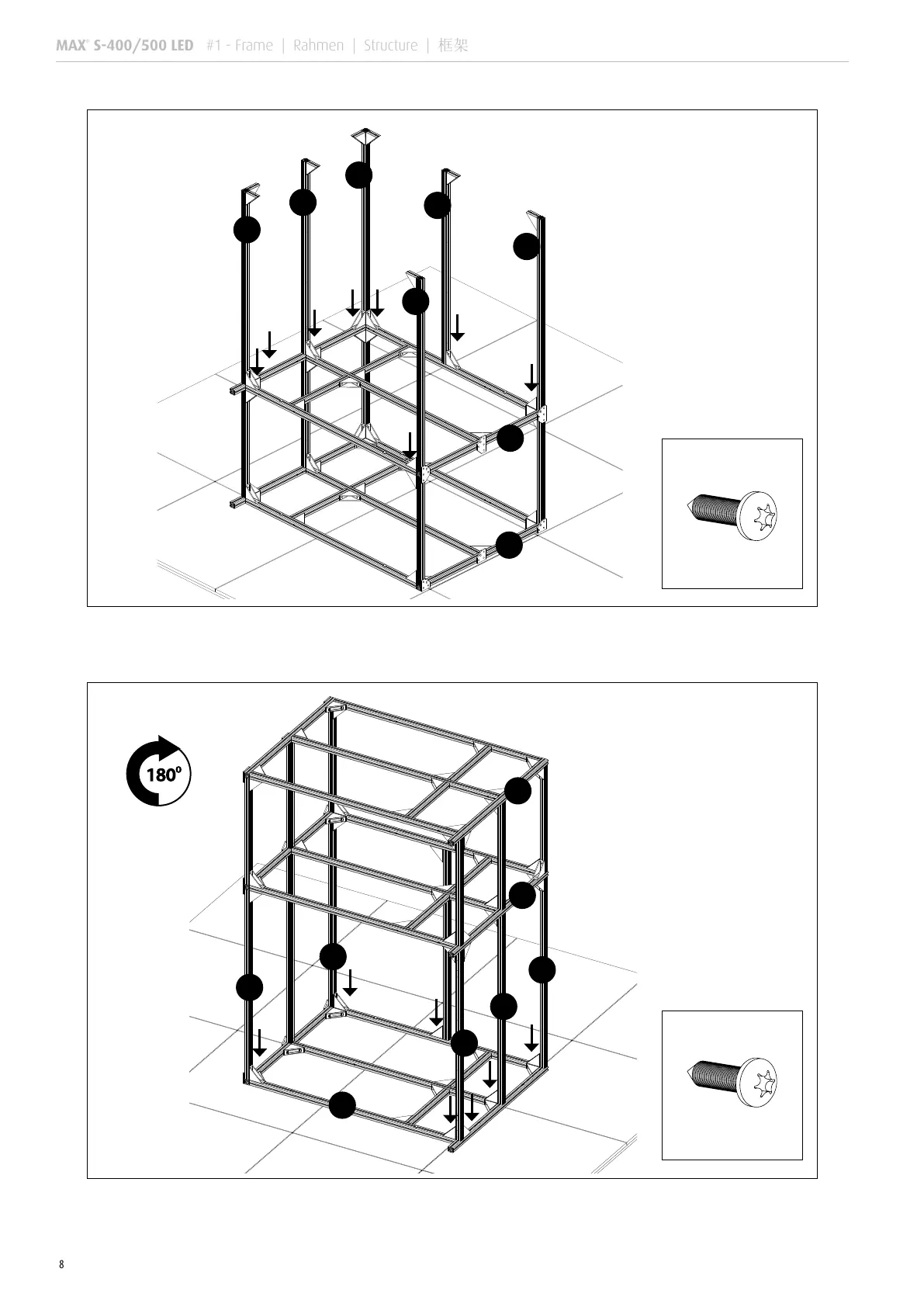 MAX® S-400/500 LED #1 - Frame | Rahmen | Structure | 框架

180°

8