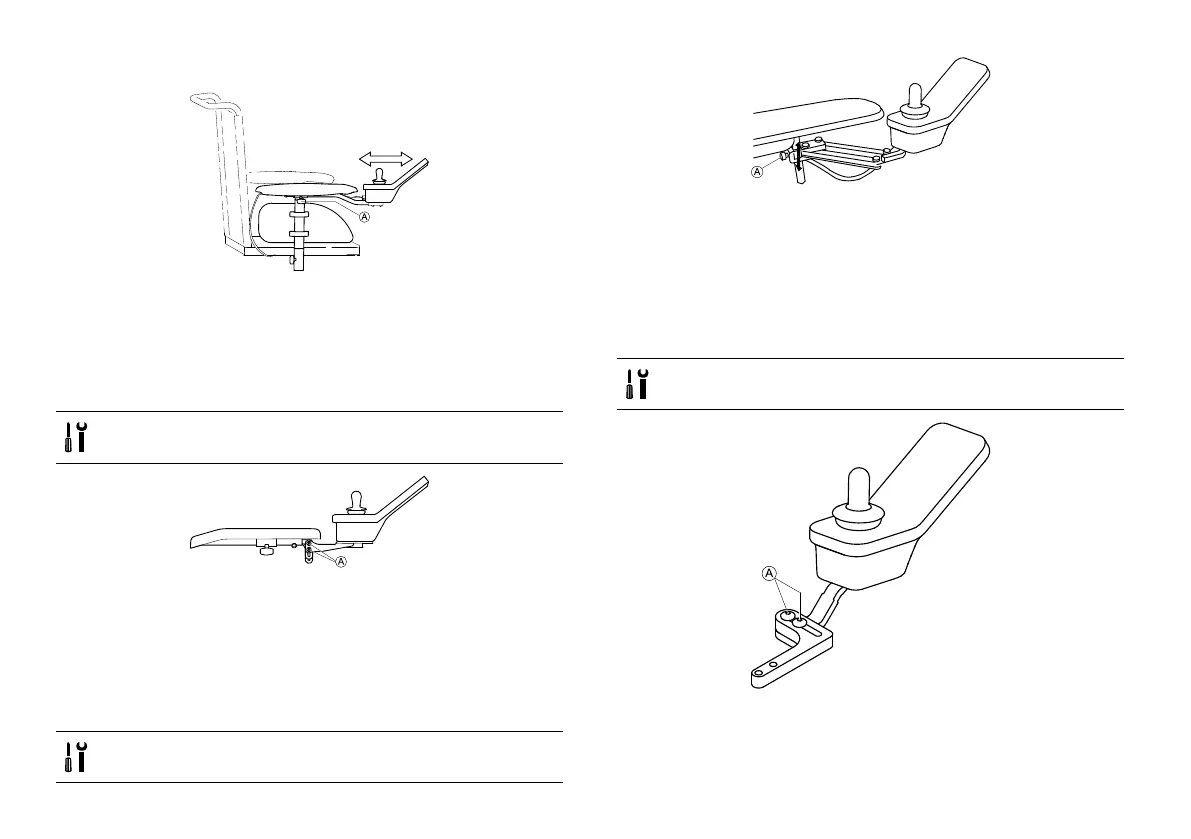 A

A

A

A