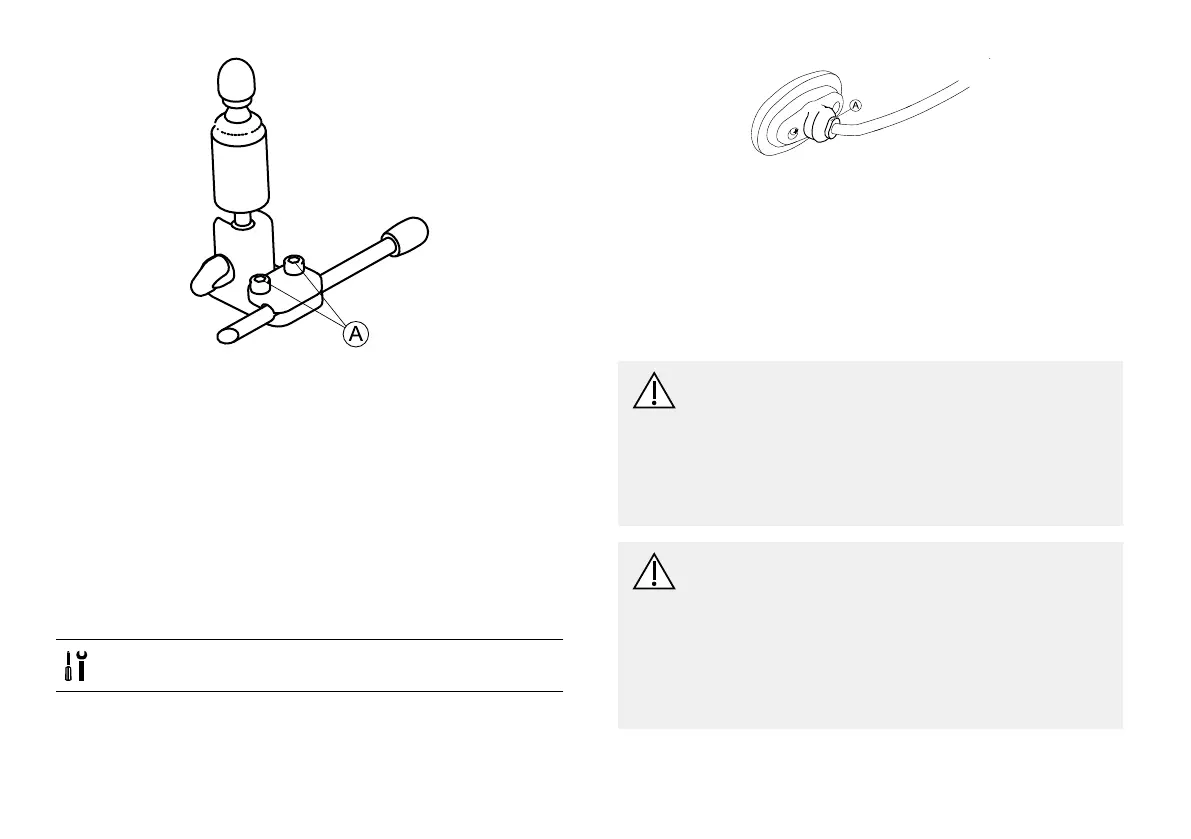 A

A