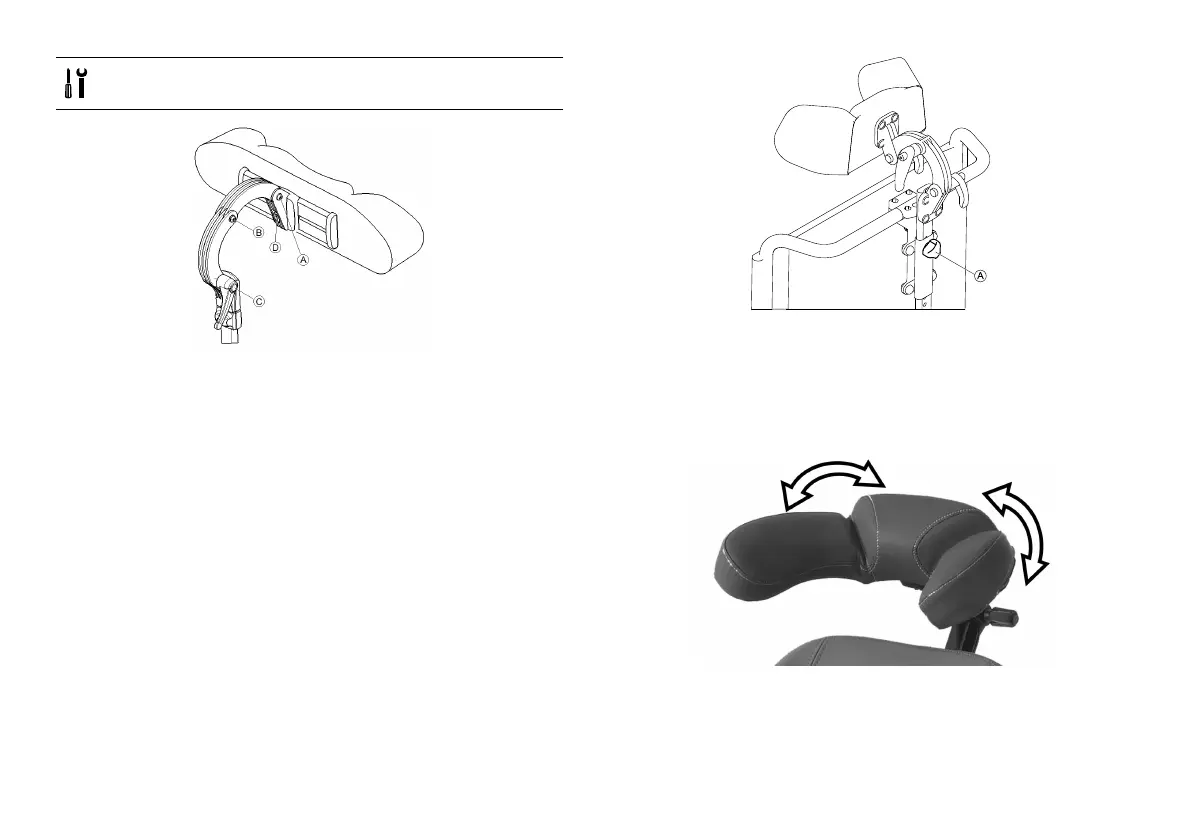 B
D
A
C

A